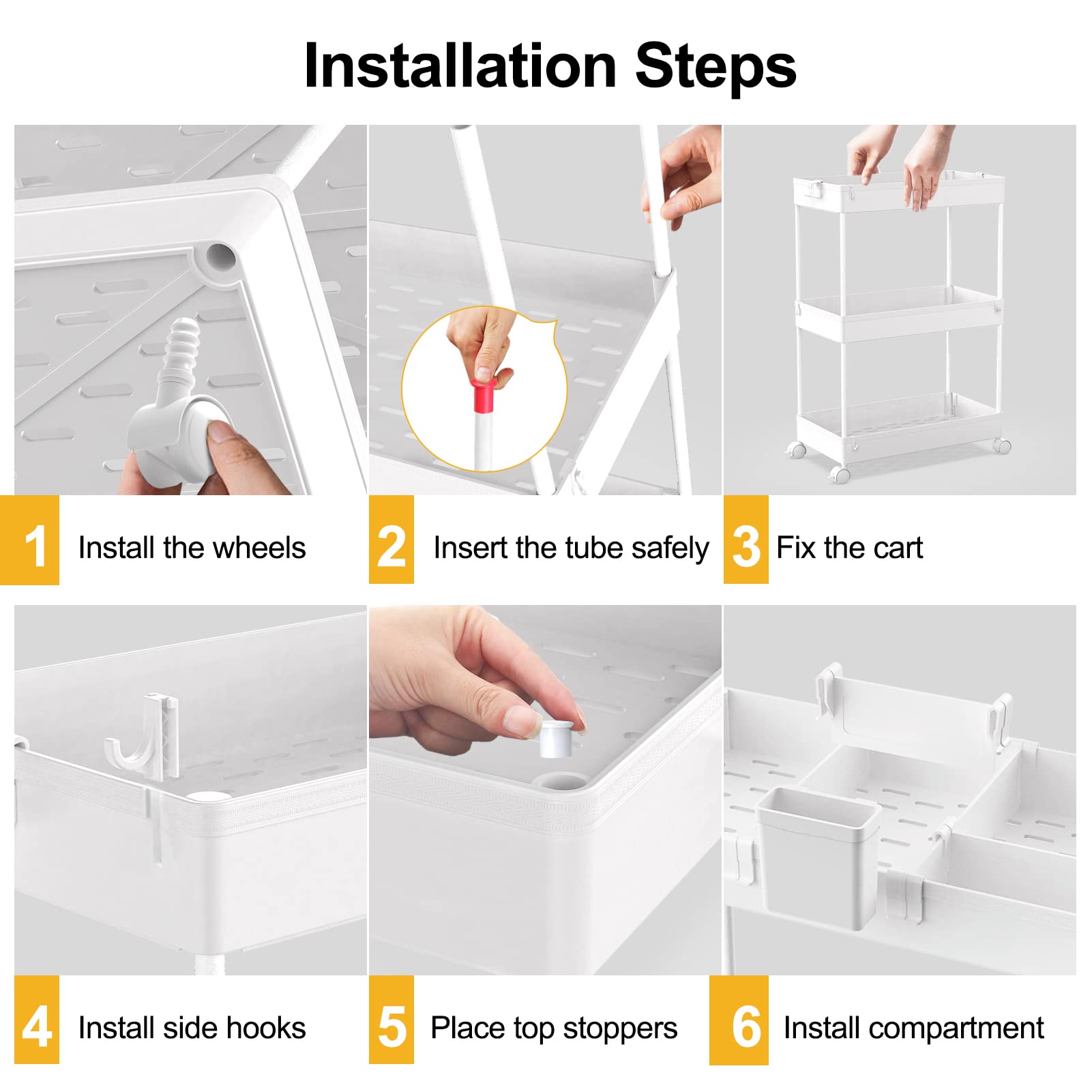 Installation Steps

1 Install the wheels

2 Insert the tube safely

3 Fix the cart

4 Install side hooks

5 Place top stoppers

6 Install compartment