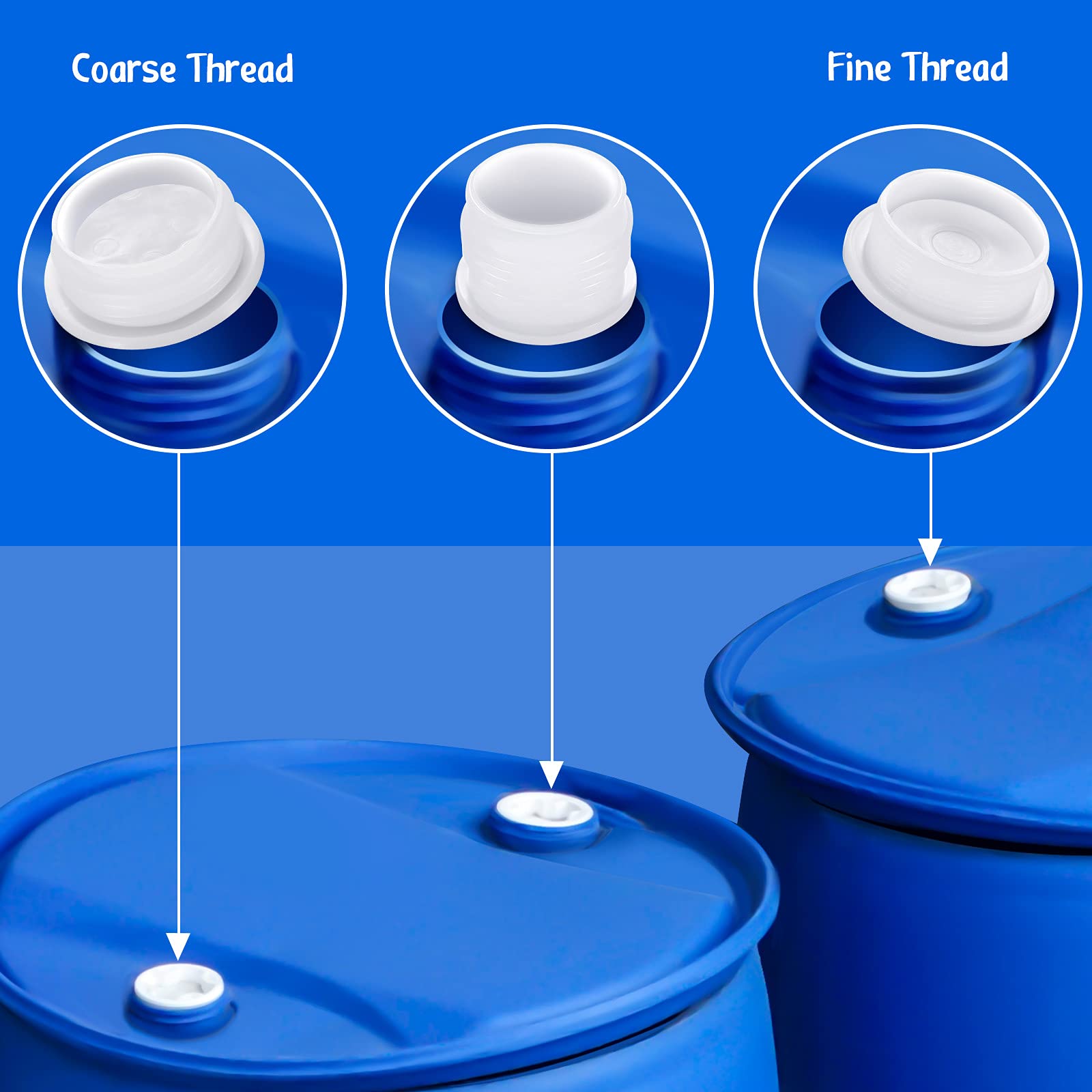 Coarse Thread

Fine Thread