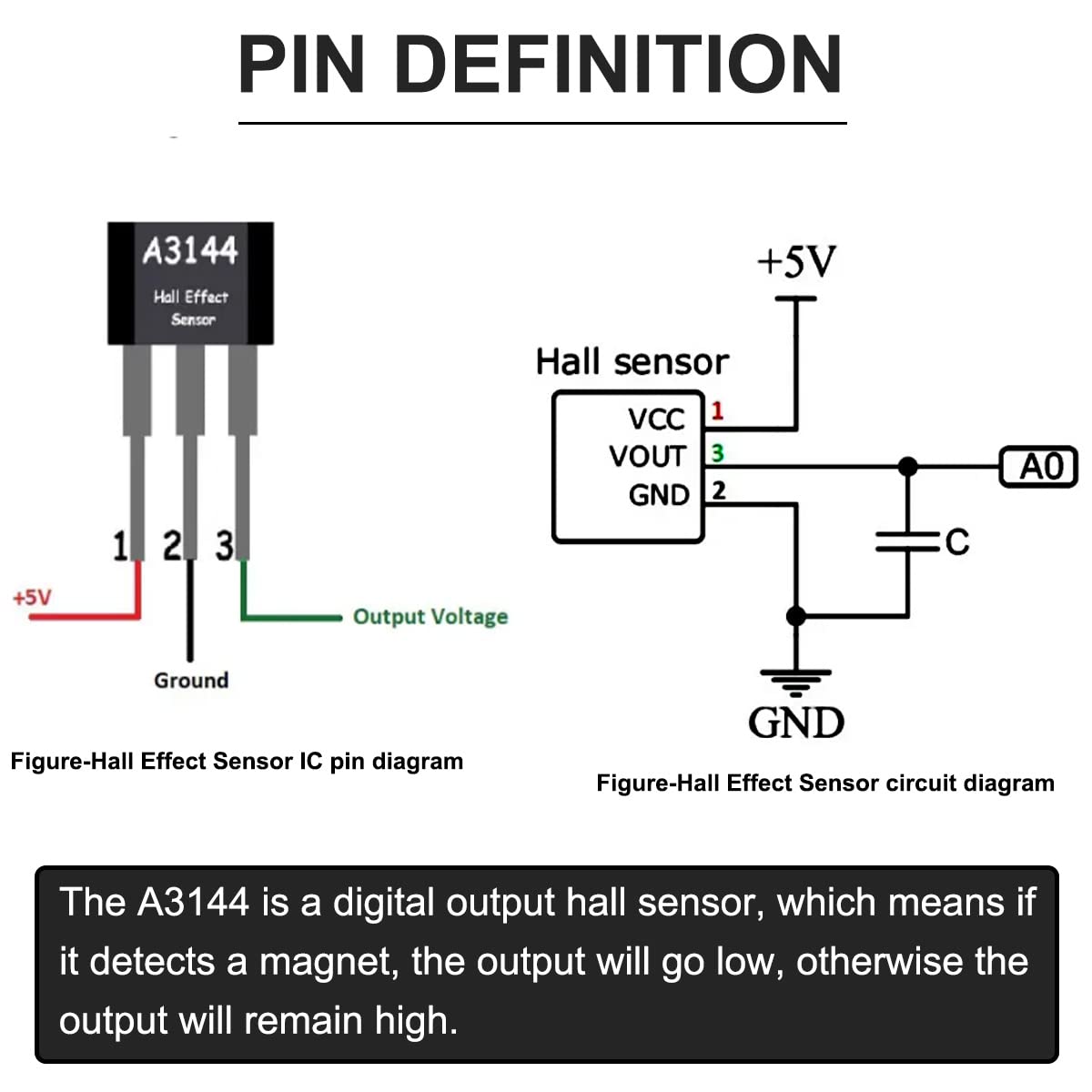 PIN DEFINITION

A3144
Hall Effect Sensor

1 2 3

+5V

Output Voltage

Ground

Figure-Hall Effect Sensor IC pin diagram

+5V

Hall sensor

VCC 1
VOUT 3
GND 2

A0

C

GND

Figure-Hall Effect Sensor circuit diagram

The A3144 is a digital output hall sensor, which means if it detects a magnet, the output will go low, otherwise the output will remain high.