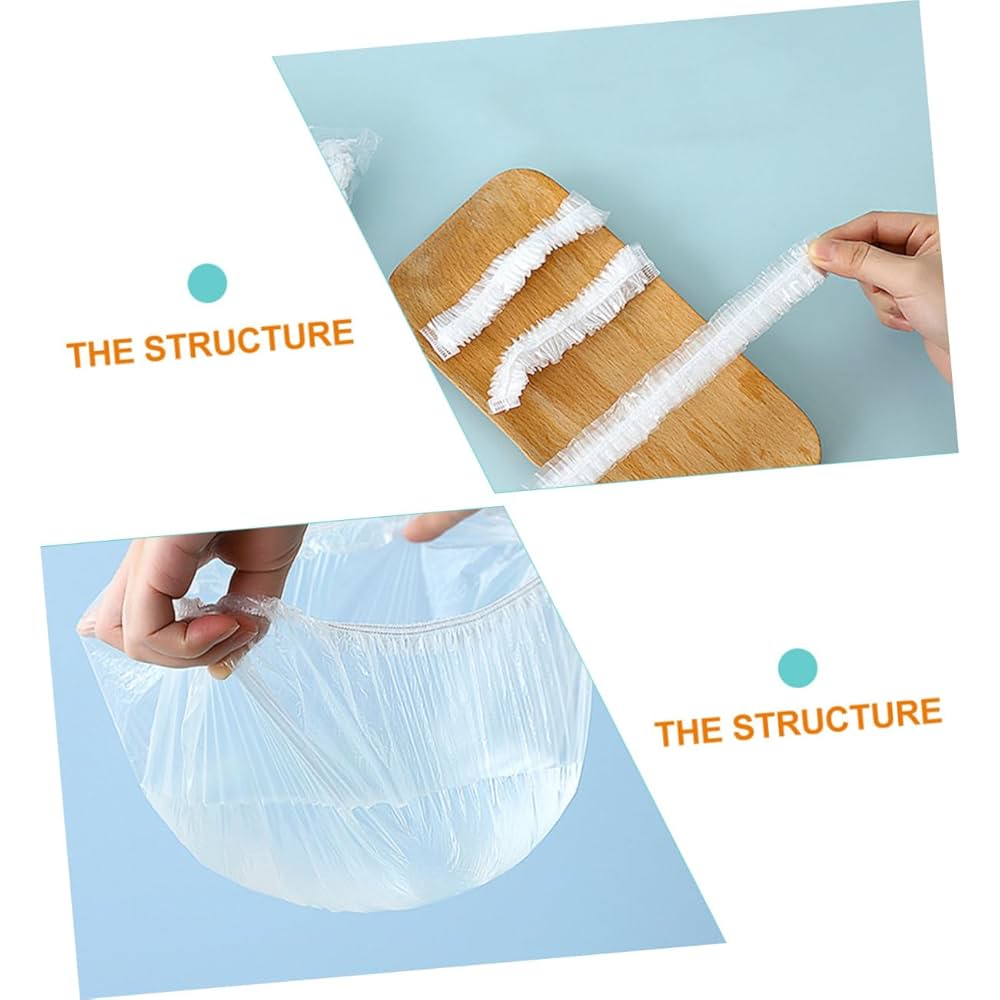 THE STRUCTURE

THE STRUCTURE