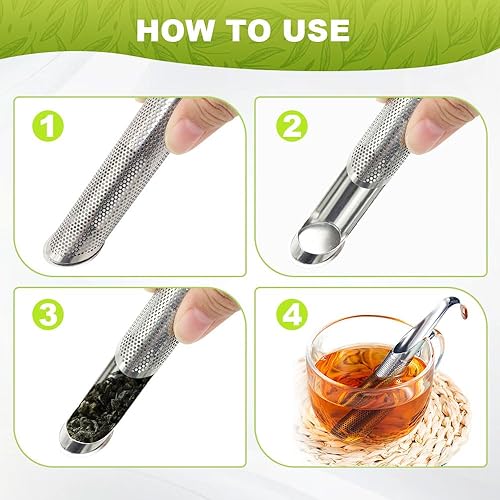 HOW TO USE

1

2

3

4