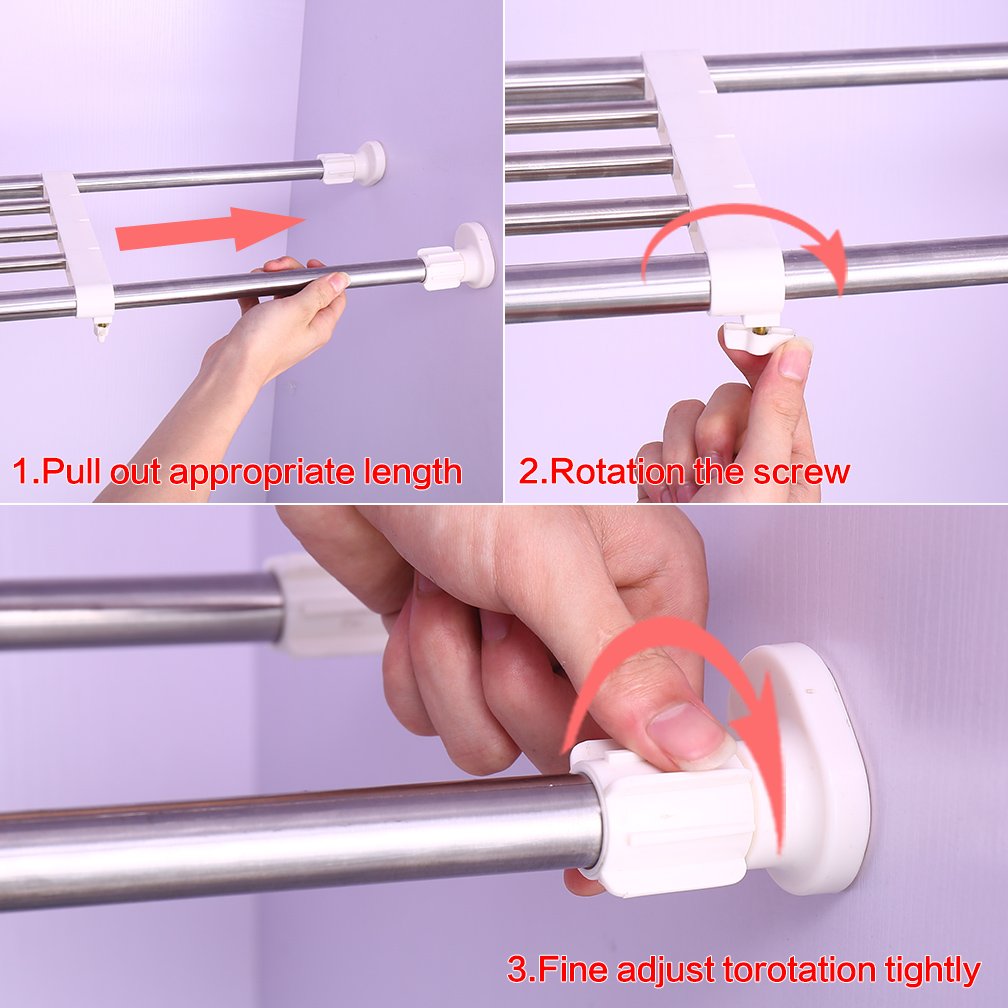 1.Pull out appropriate length

2.Rotation the screw

3.Fine adjust torotation tightly