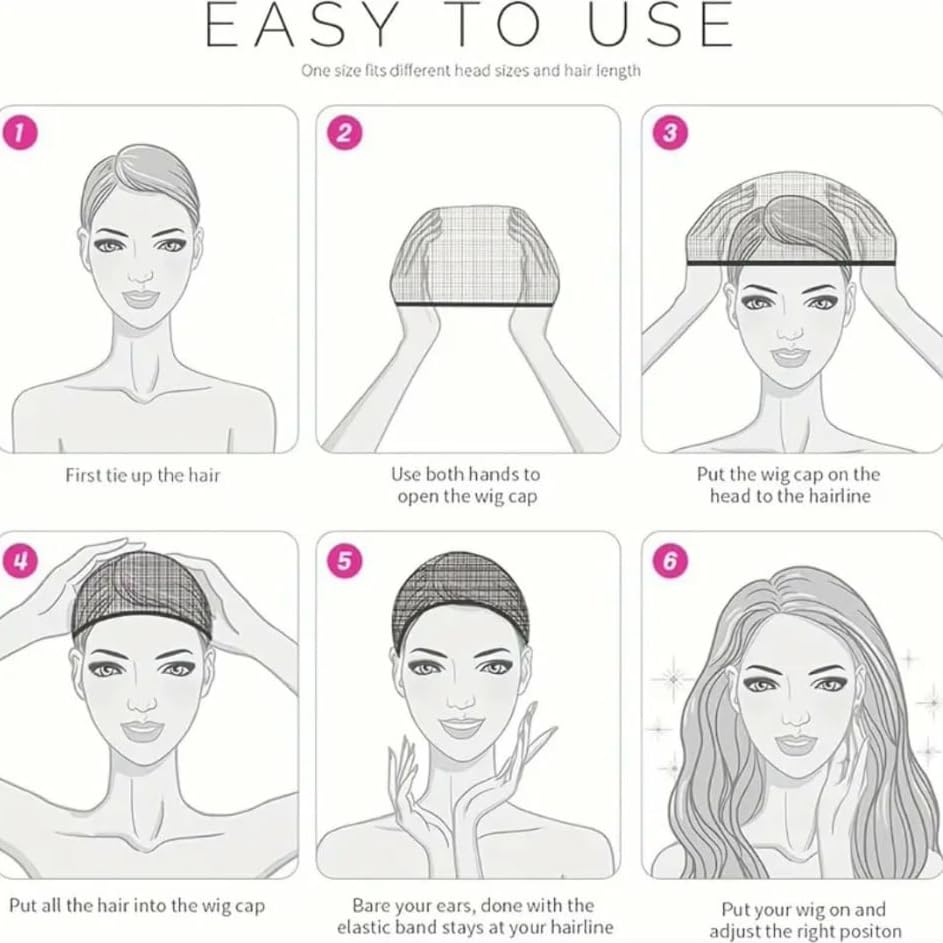 EASY TO USE

One size fits different head sizes and hair length

1

First tie up the hair

2

Use both hands to open the wig cap

3

Put the wig cap on the head to the hairline

4

Put all the hair into the wig cap

5

Bare your ears, done with the elastic band stays at your hairline

6

Put your wig on and adjust the right positon