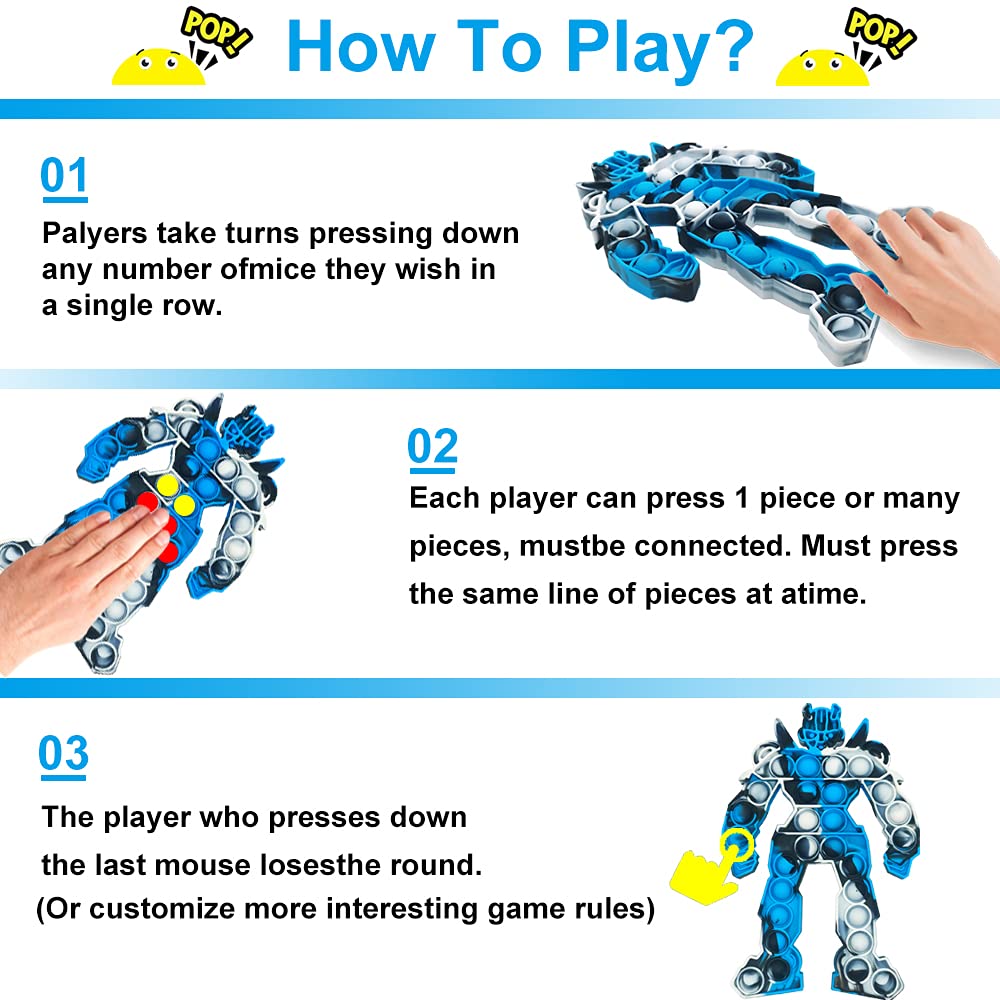 POP! How To Play? POP!

01
Palyers take turns pressing down any number ofmice they wish in a single row.

02
Each player can press 1 piece or many pieces, mustbe connected. Must press the same line of pieces at atime.

03
The player who presses down the last mouse losesthe round.
(Or customize more interesting game rules)