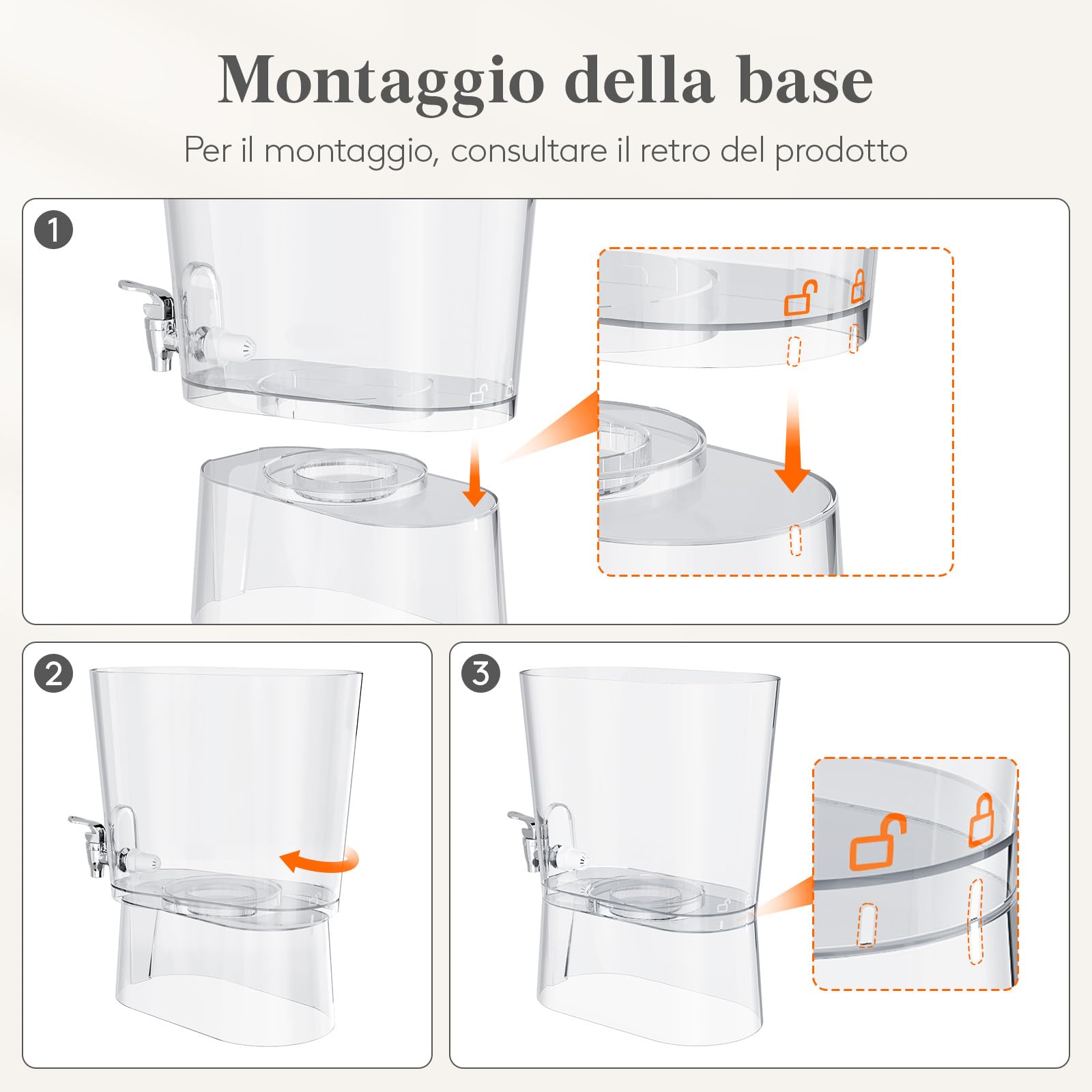 Montaggio della base

Per il montaggio, consultare il retro del prodotto

1

2

3