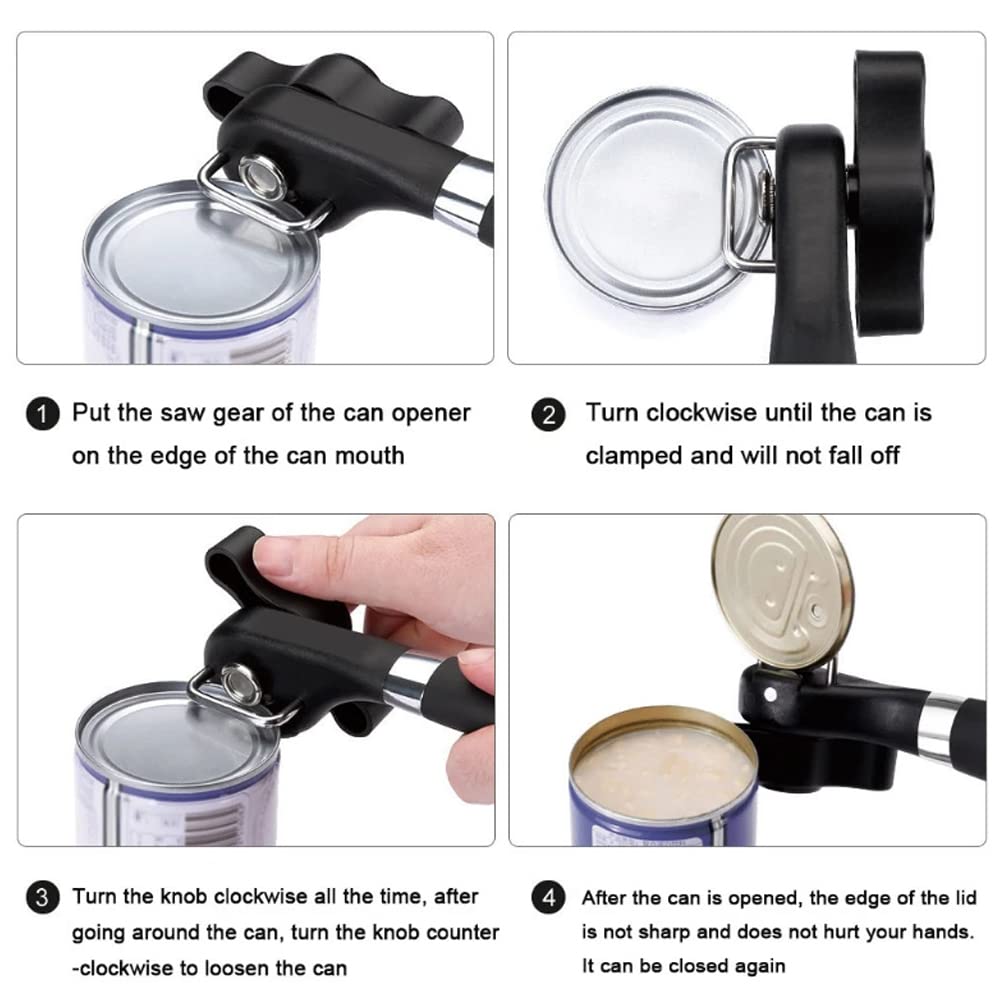 1 Put the saw gear of the can opener on the edge of the can mouth

2 Turn clockwise until the can is clamped and will not fall off

3 Turn the knob clockwise all the time, after going around the can, turn the knob counter -clockwise to loosen the can

4 After the can is opened, the edge of the lid is not sharp and does not hurt your hands. It can be closed again