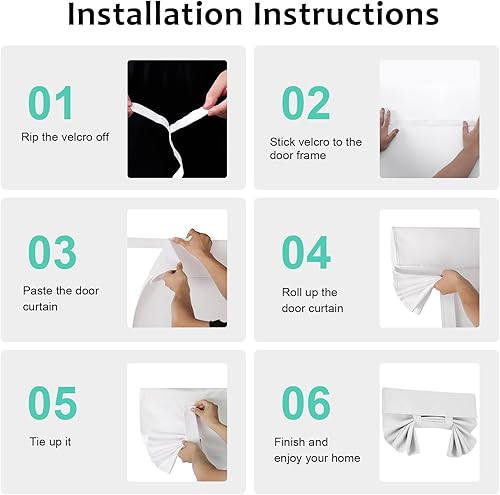 Installation Instructions

01
Rip the velcro off

02
Stick velcro to the door frame

03
Paste the door curtain

04
Roll up the door curtain

05
Tie up it

06
Finish and enjoy your home