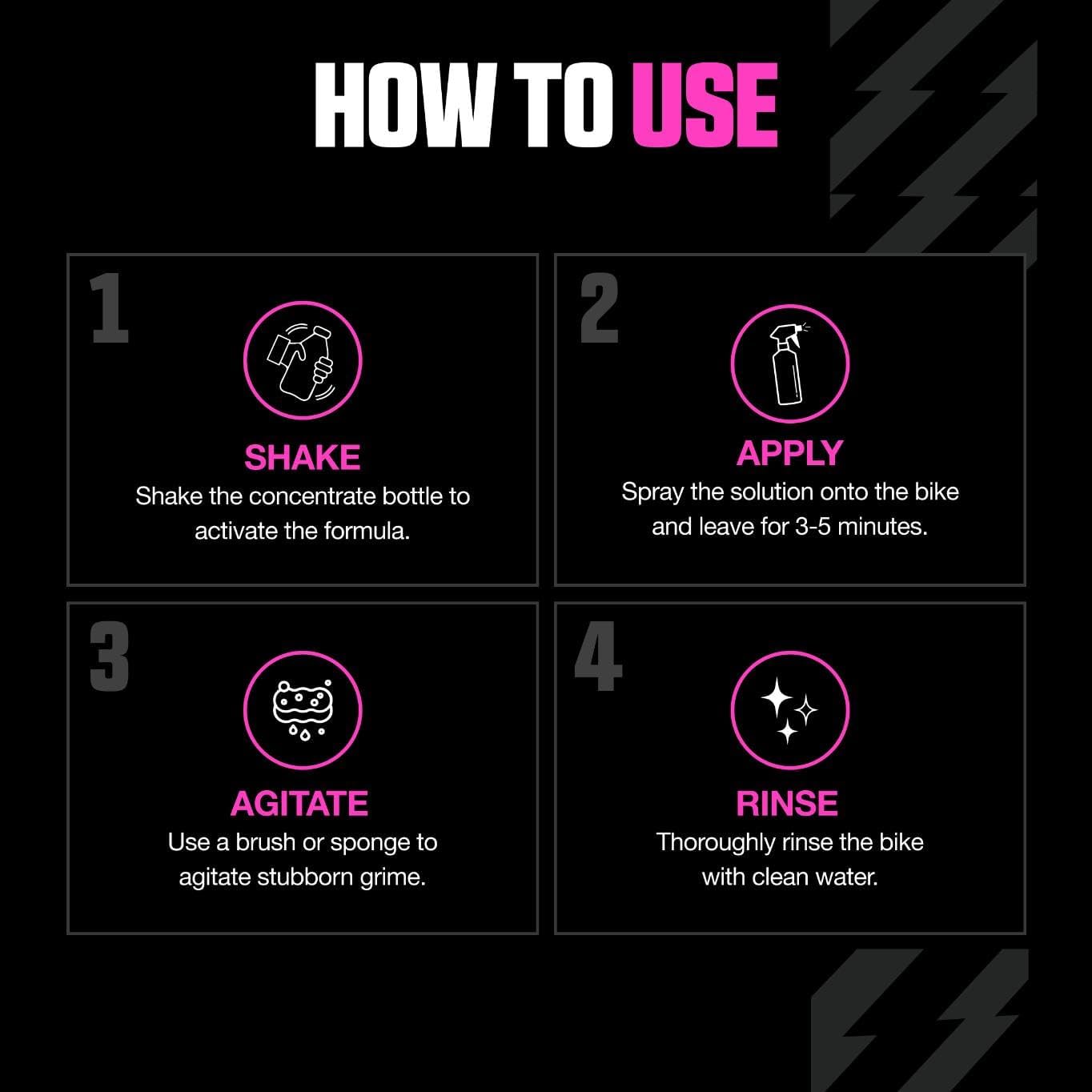 HOW TO USE

1

SHAKE

Shake the concentrate bottle to activate the formula.

2

APPLY

Spray the solution onto the bike and leave for 3-5 minutes.

3

AGITATE

Use a brush or sponge to agitate stubborn grime.

4

RINSE

Thoroughly rinse the bike with clean water.