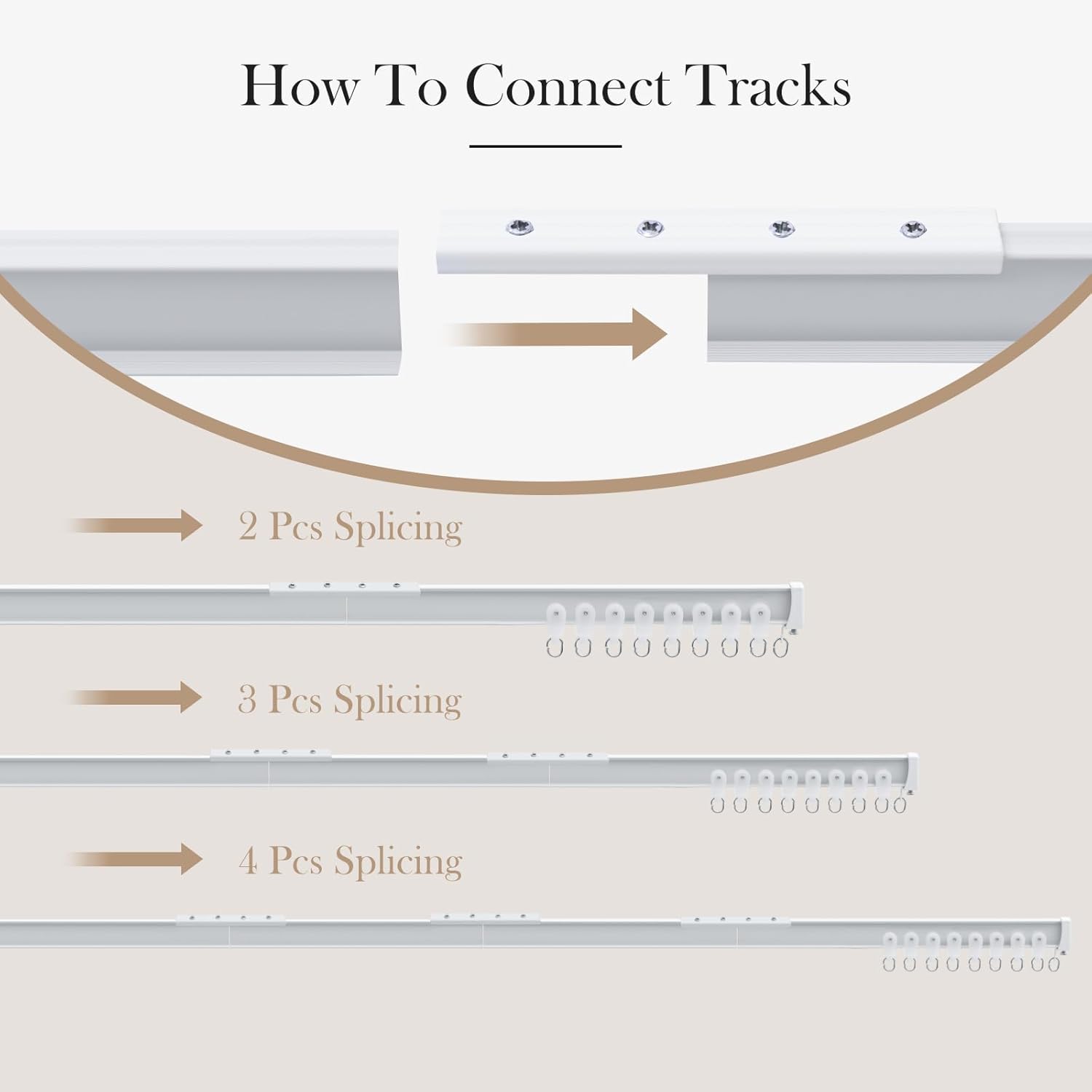 How To Connect Tracks

2 Pcs Splicing

3 Pcs Splicing

4 Pcs Splicing