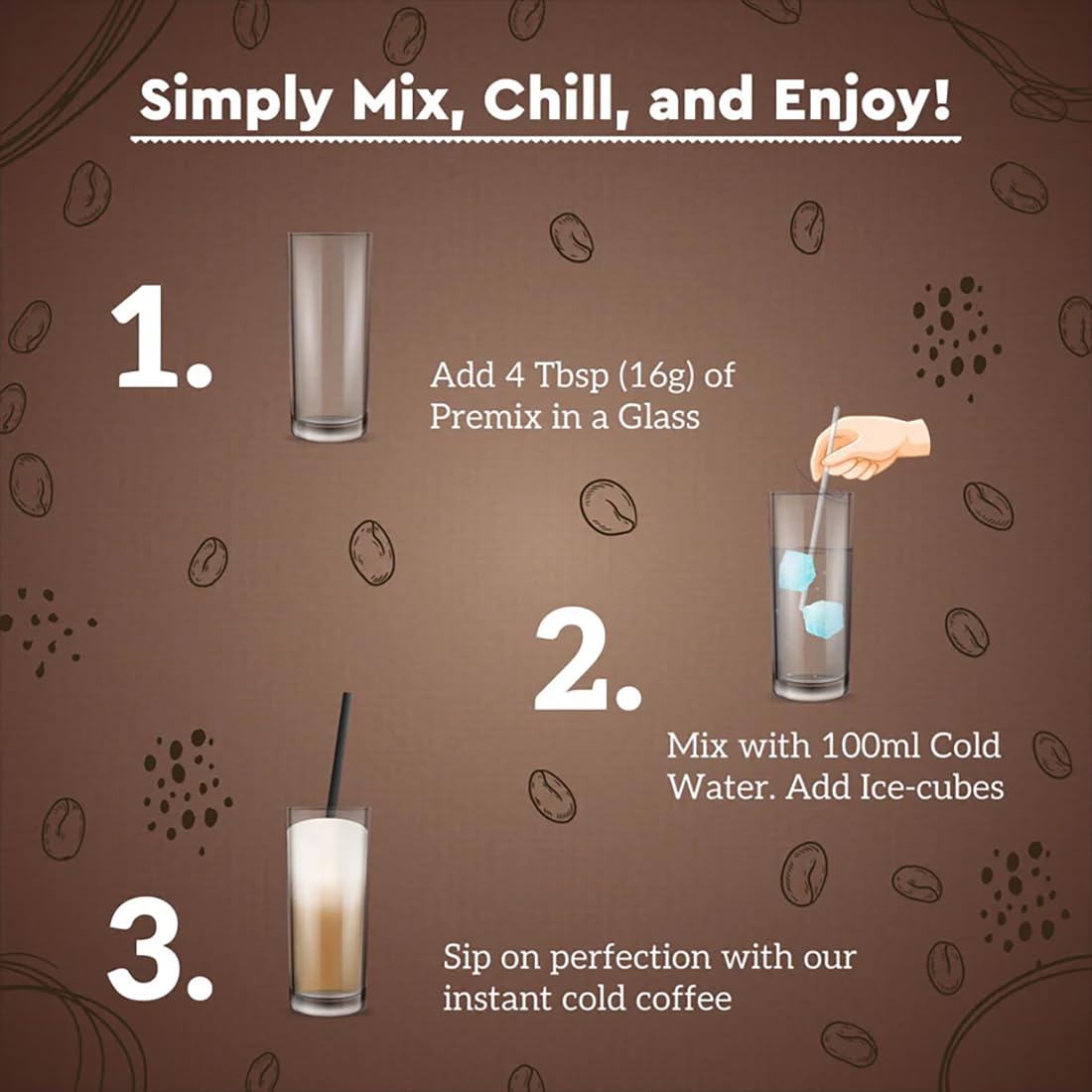 Simply Mix, Chill, and Enjoy!

1.

Add 4 Tbsp (16g) of Premix in a Glass

2.

Mix with 100ml Cold Water. Add Ice-cubes

3.

Sip on perfection with our instant cold coffee