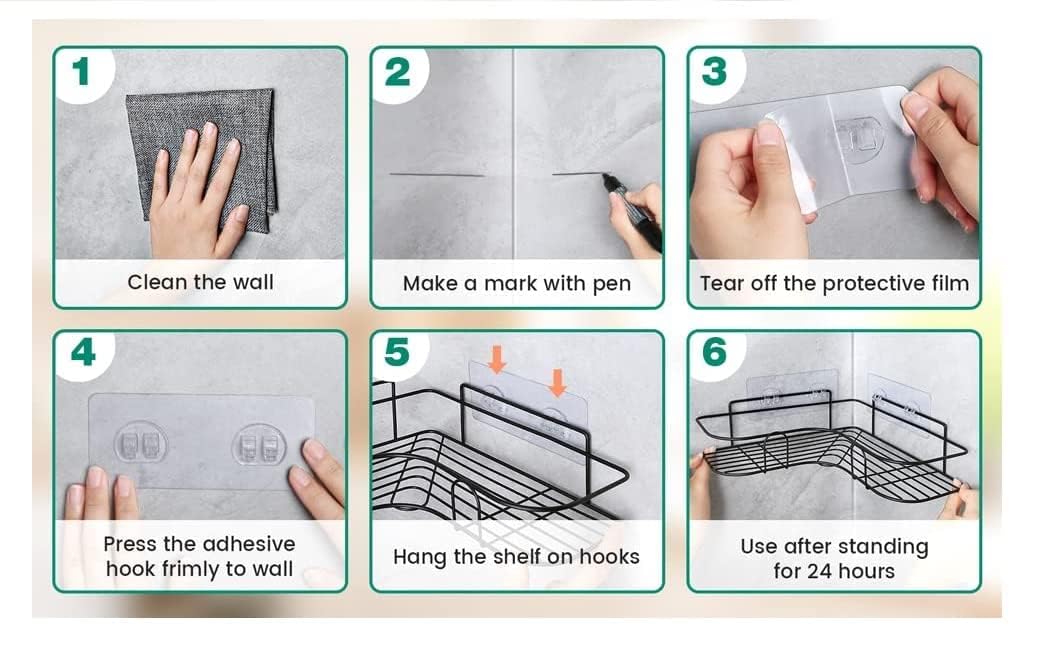 1
Clean the wall

2
Make a mark with pen

3
Tear off the protective film

4
Press the adhesive hook frimly to wall

5
Hang the shelf on hooks

6
Use after standing for 24 hours