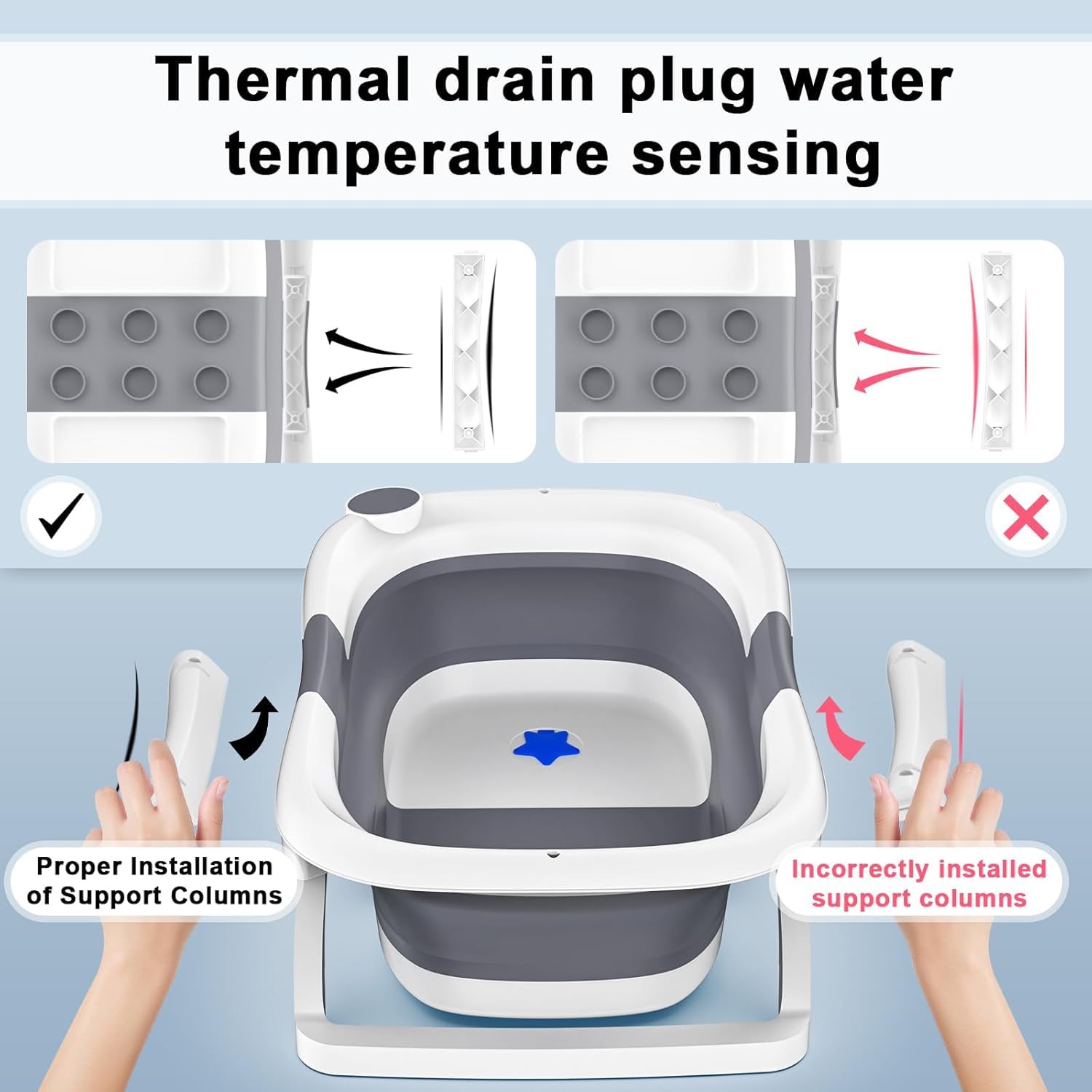 Thermal drain plug water temperature sensing

Proper Installation of Support Columns

Incorrectly installed support columns