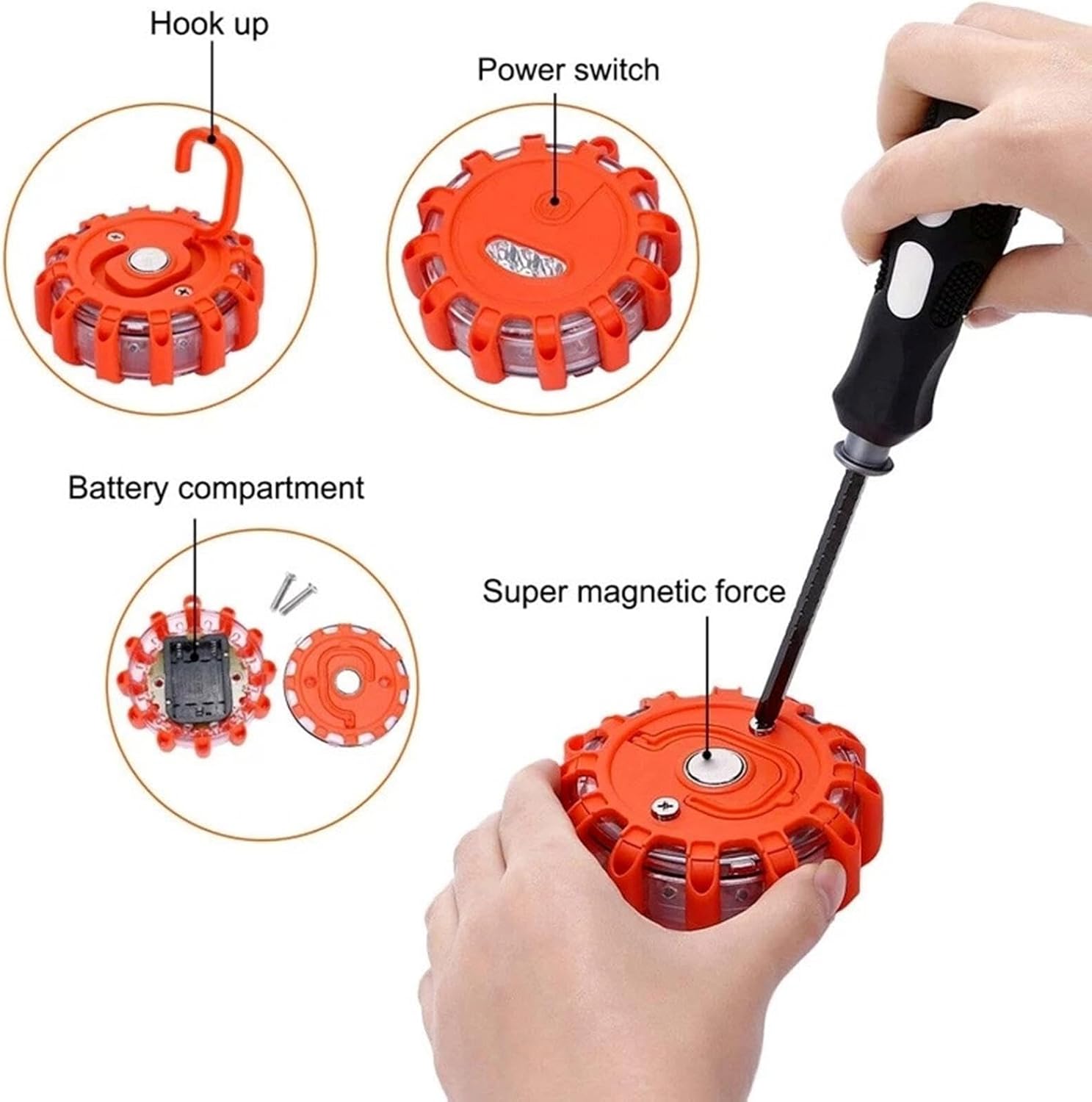 Hook up

Power switch

Battery compartment

Super magnetic force