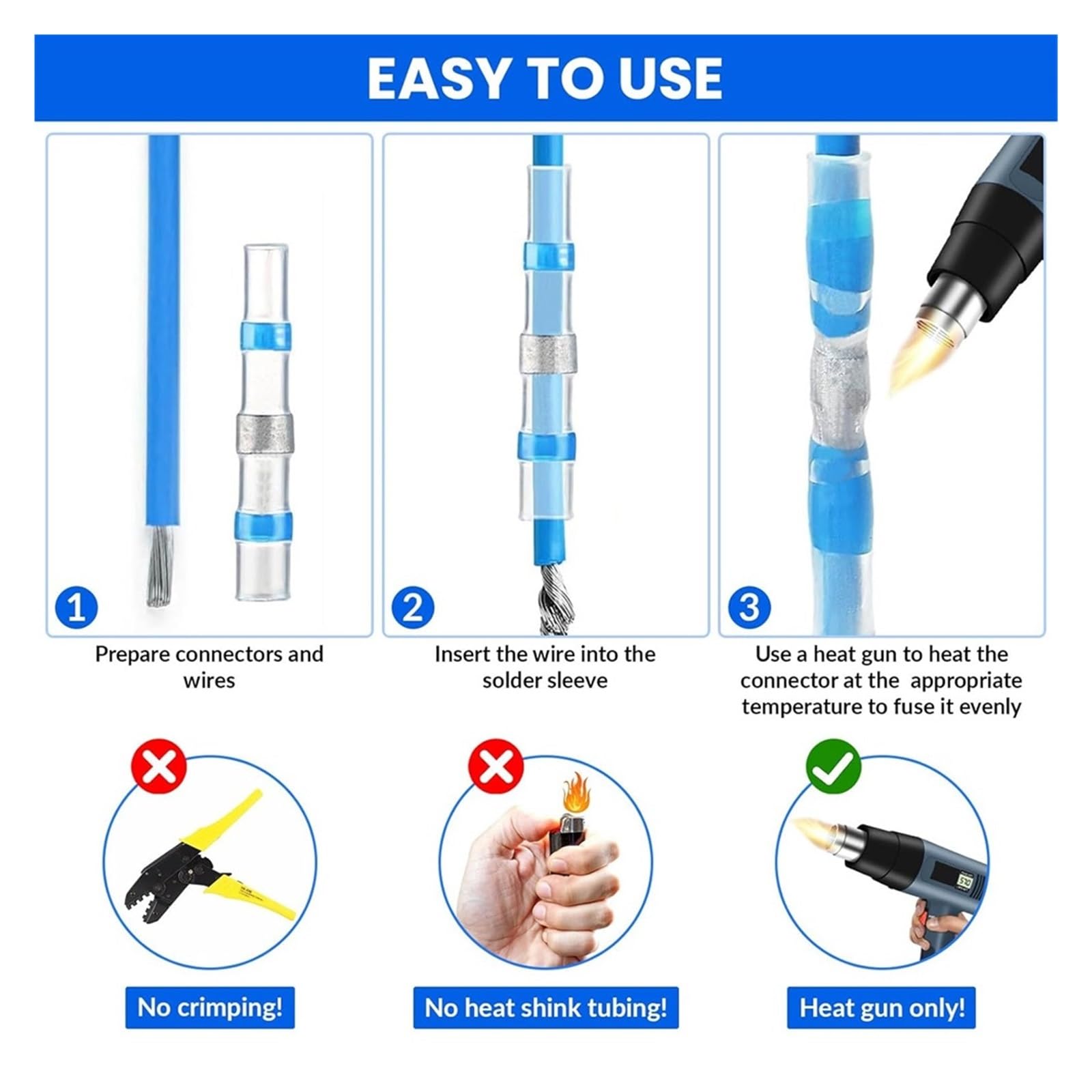 EASY TO USE

1

Prepare connectors and wires

2

Insert the wire into the solder sleeve

3

Use a heat gun to heat the connector at the appropriate temperature to fuse it evenly

No crimping!

No heat shink tubing!

Heat gun only!