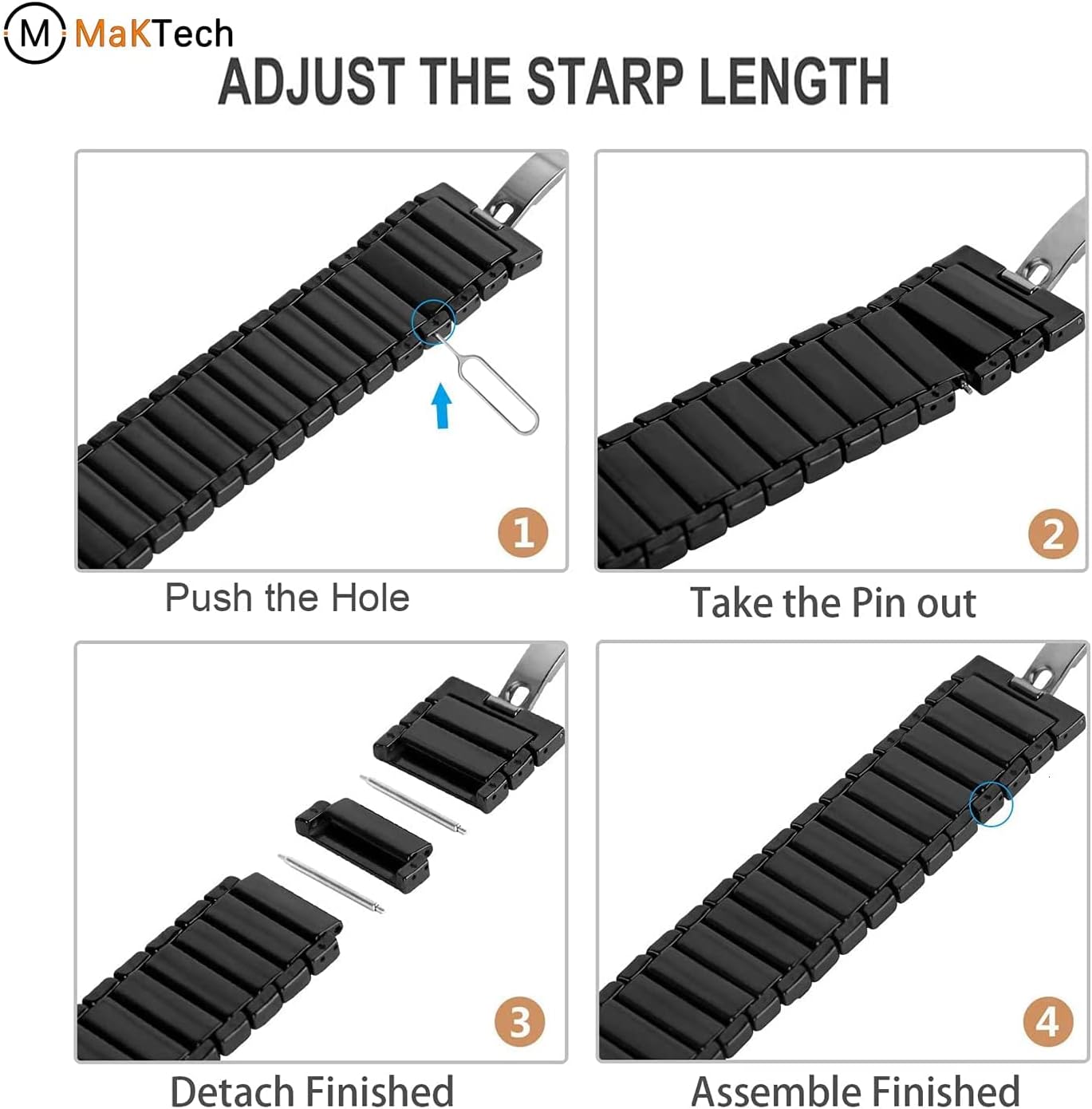 M MaKTech

ADJUST THE STARP LENGTH

1

Push the Hole

2

Take the Pin out

3

Detach Finished

4

Assemble Finished