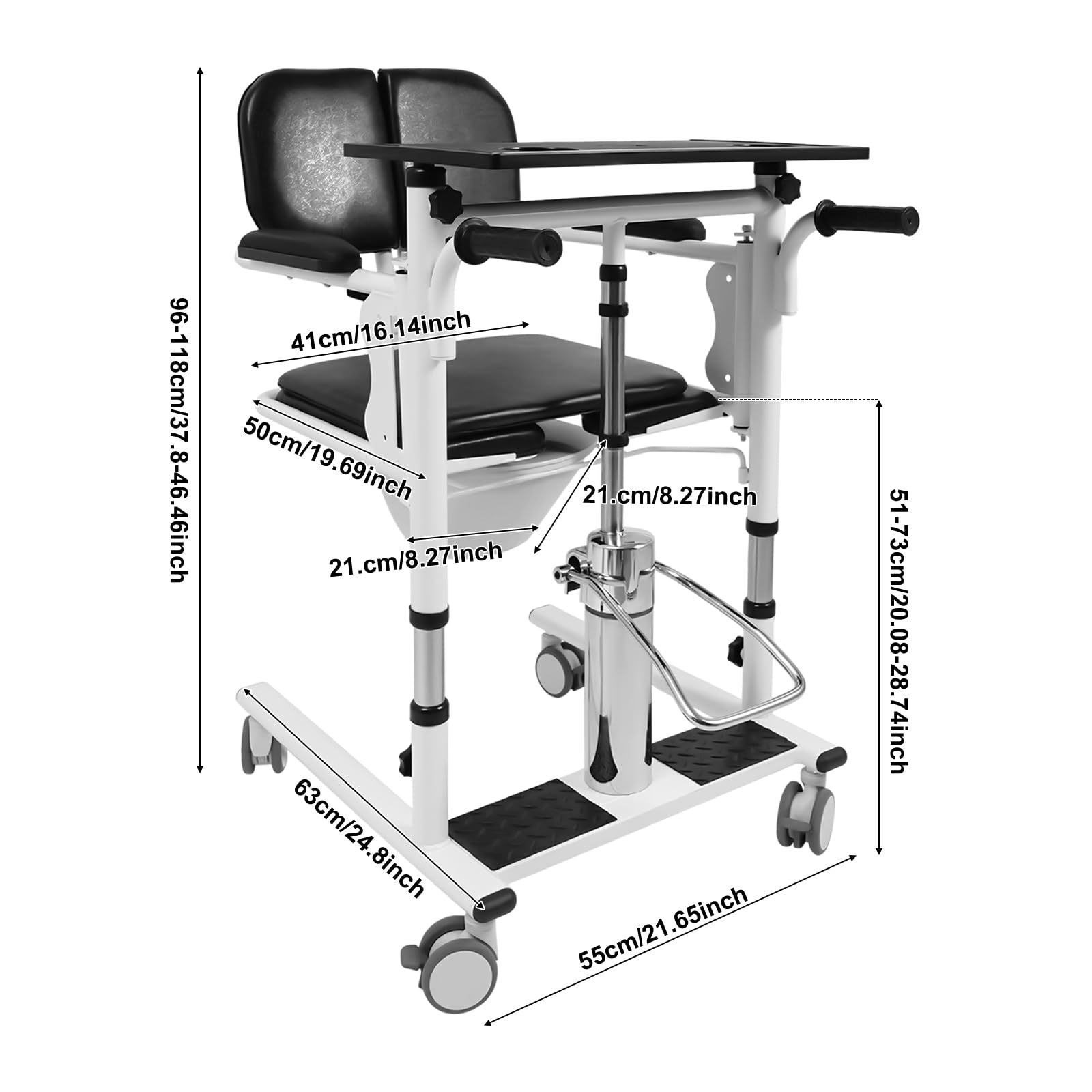 96-118cm/37.8-46.46inch

41cm/16.14inch

50cm/19.69inch

21.cm/8.27inch

21.cm/8.27inch

51-73cm/20.08-28.74inch

63cm/24.8inch

55cm/21.65inch