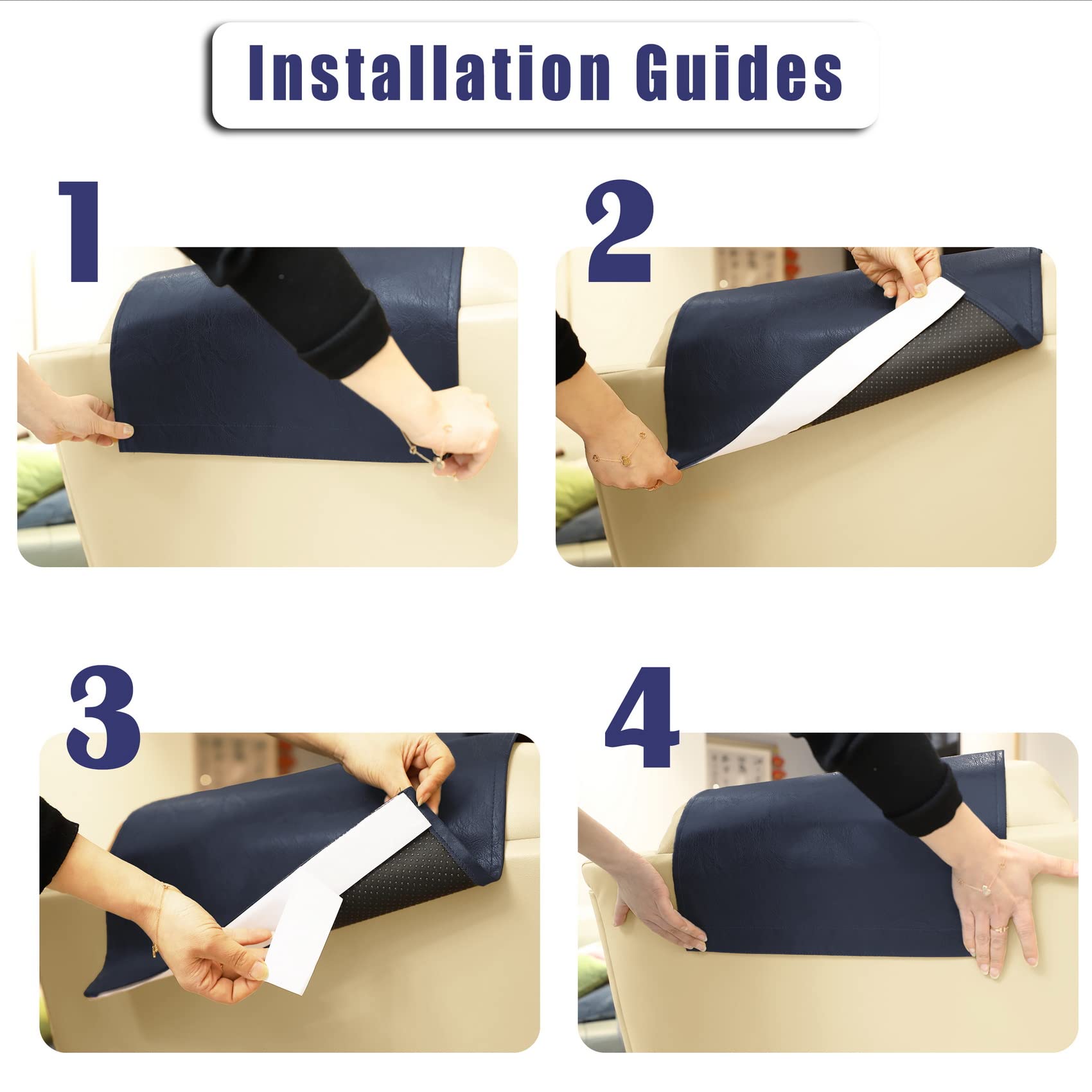 Installation Guides

1

2

3

4