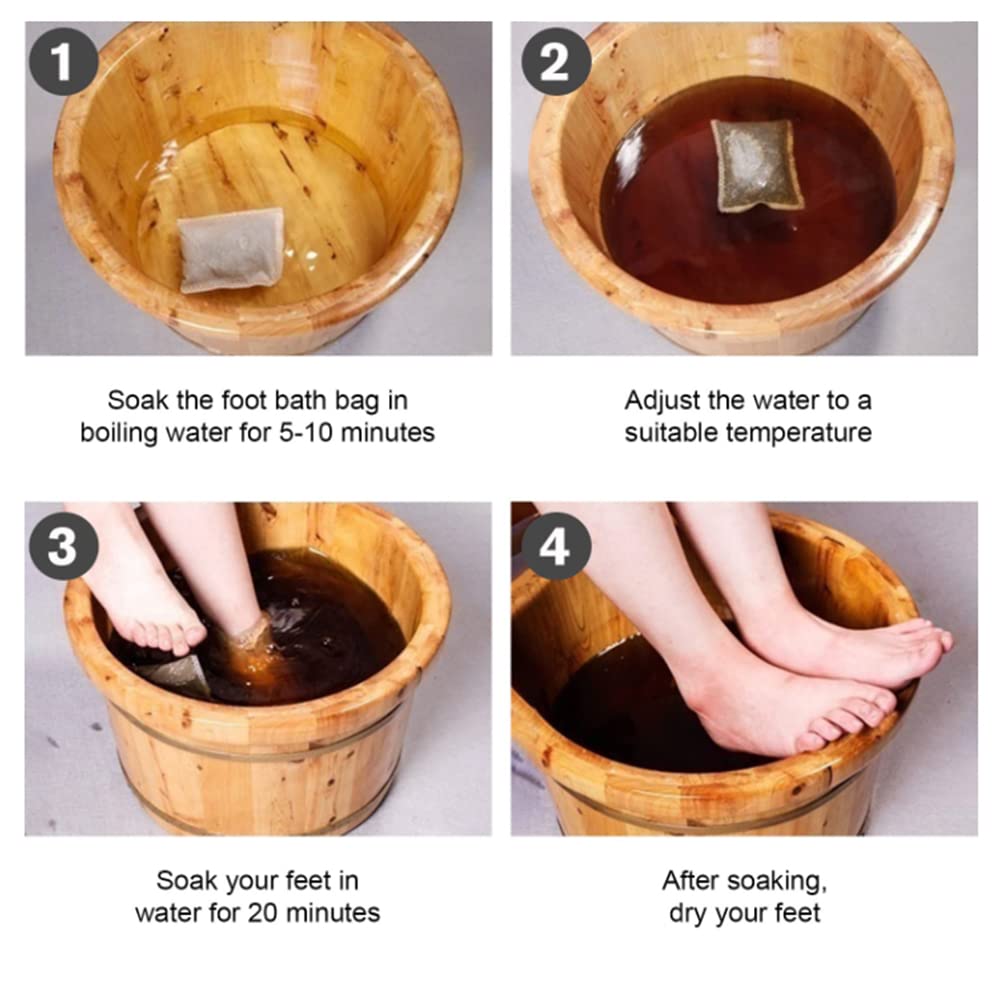 1

Soak the foot bath bag in boiling water for 5-10 minutes

2

Adjust the water to a suitable temperature

3

Soak your feet in water for 20 minutes

4

After soaking, dry your feet