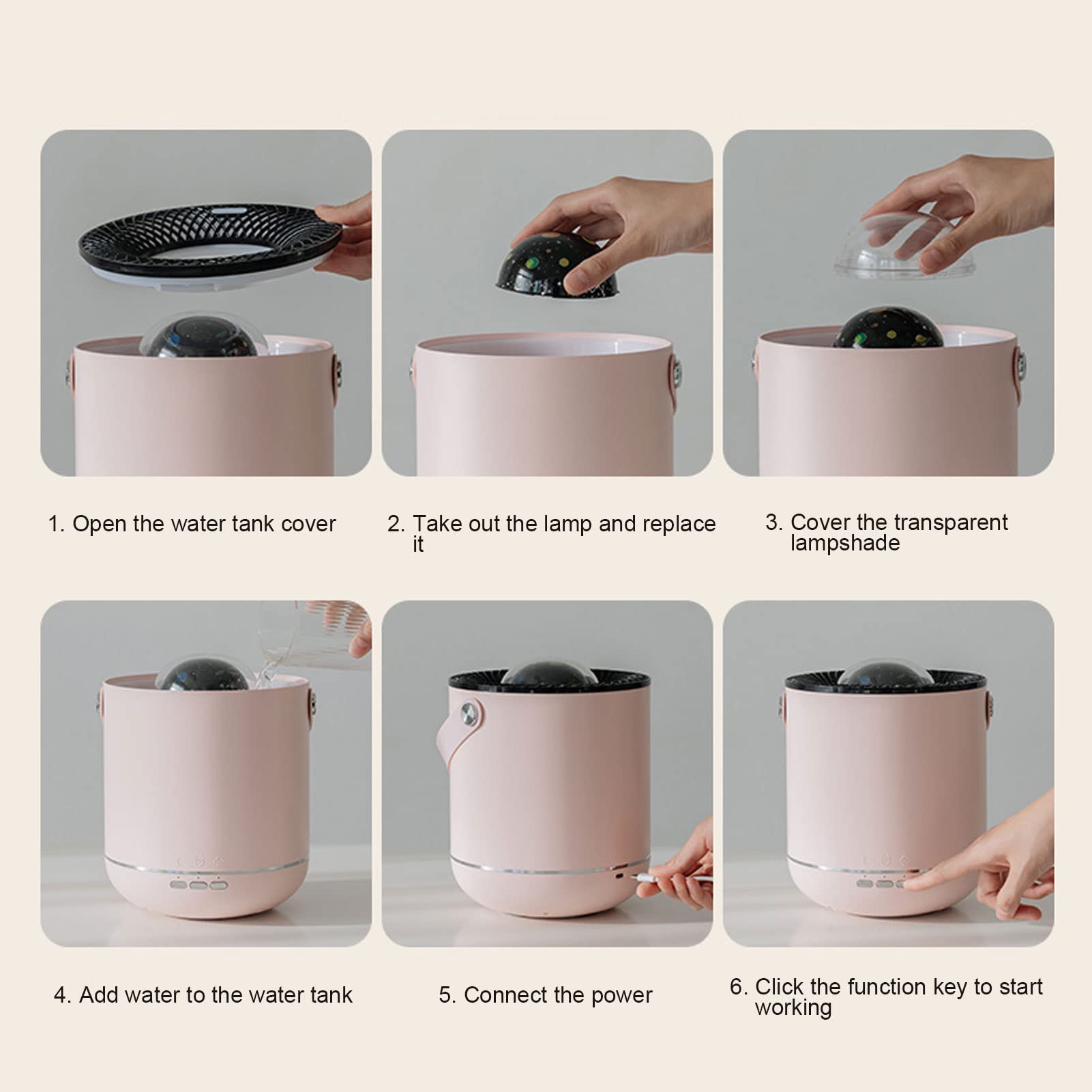 1. Open the water tank cover

2. Take out the lamp and replace it

3. Cover the transparent lampshade

4. Add water to the water tank

5. Connect the power

6. Click the function key to start working