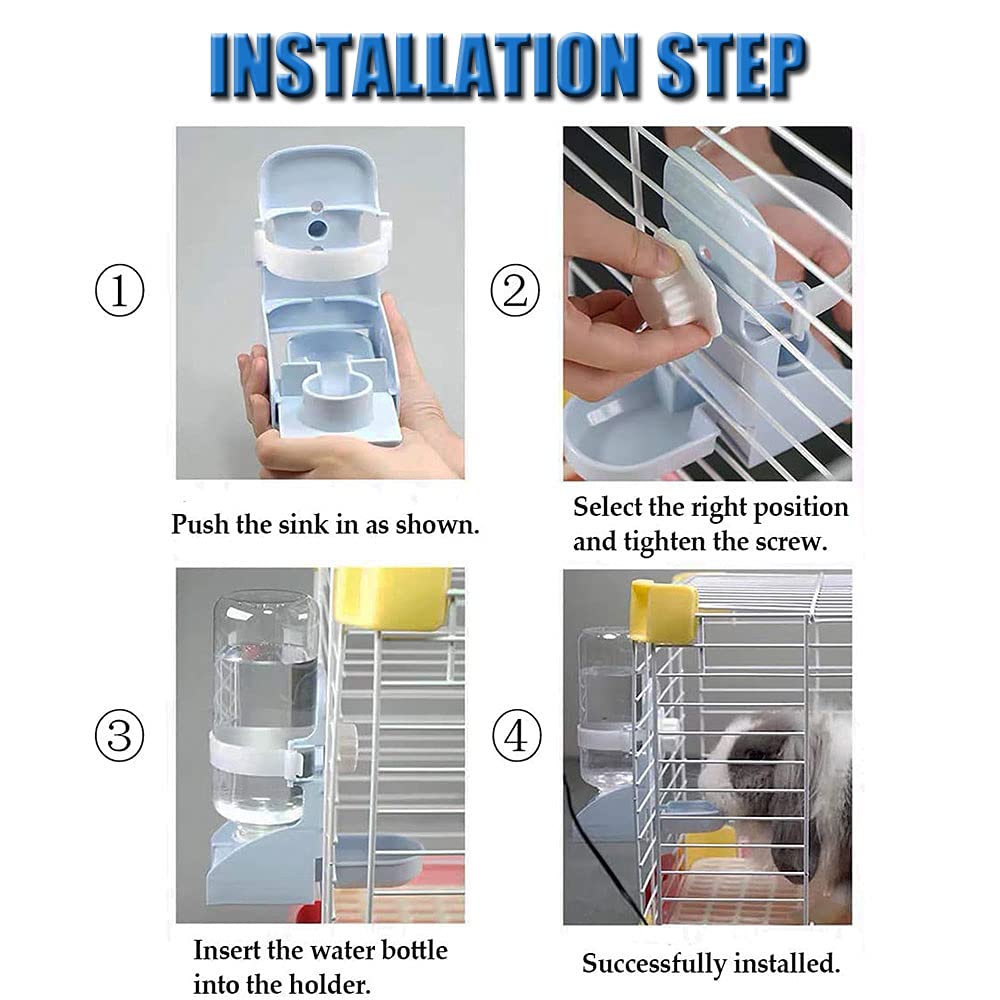 INSTALLATION STEP

①

Push the sink in as shown.

②

Select the right position and tighten the screw.

③

Insert the water bottle into the holder.

④

Successfully installed.