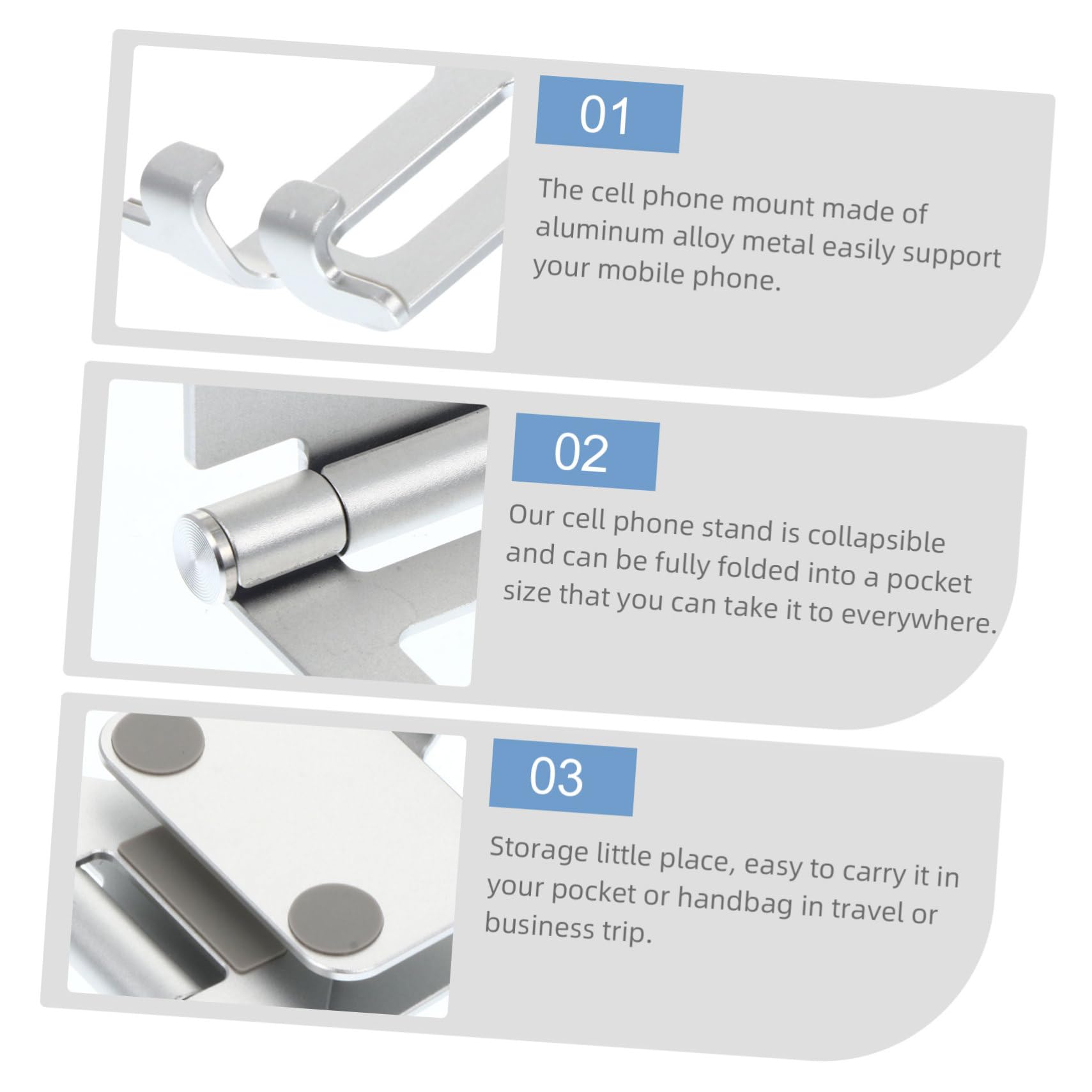 01

The cell phone mount made of aluminum alloy metal easily support your mobile phone.

02

Our cell phone stand is collapsible and can be fully folded into a pocket size that you can take it to everywhere.

03

Storage little place, easy to carry it in your pocket or handbag in travel or business trip.