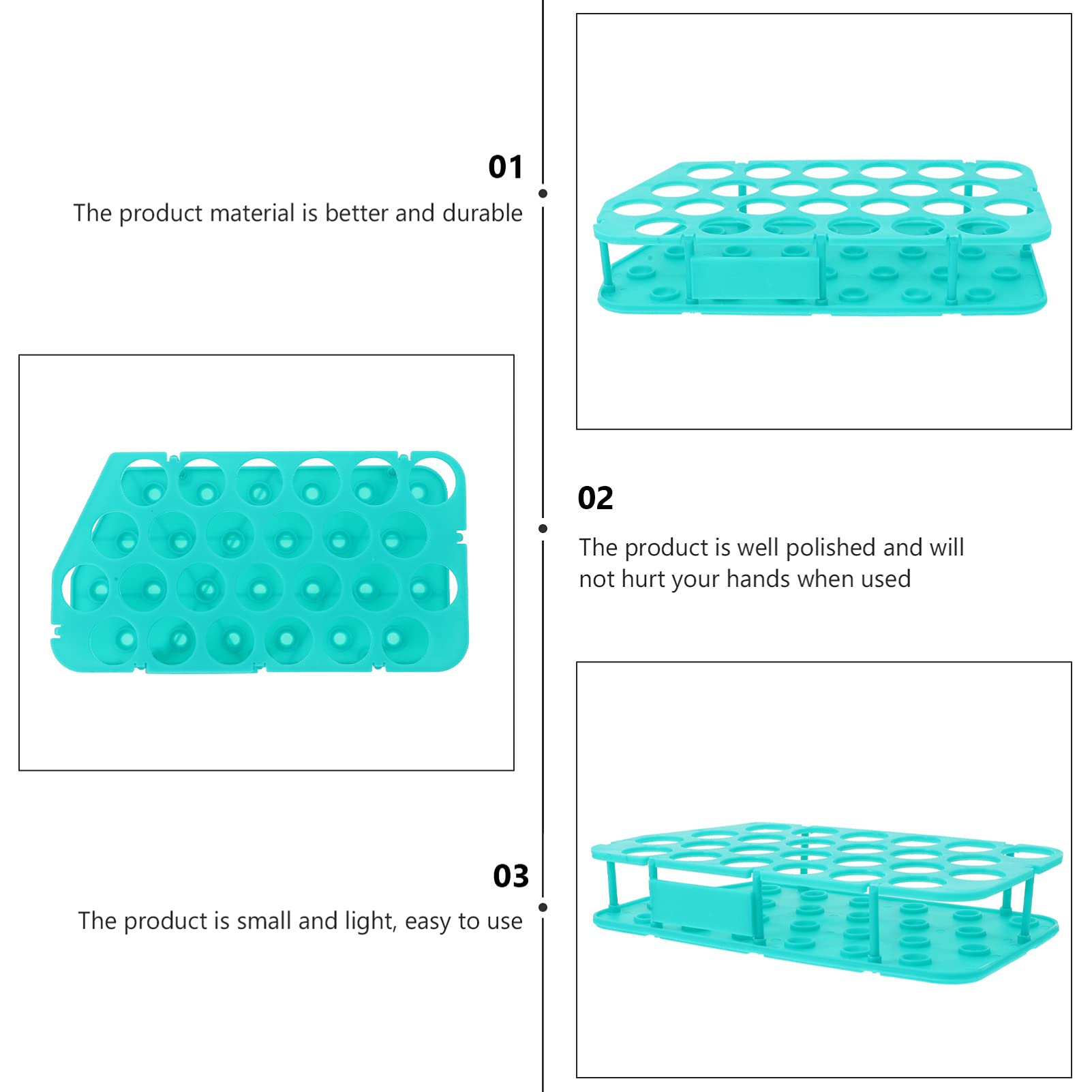 01
The product material is better and durable

02
The product is well polished and will not hurt your hands when used

03
The product is small and light, easy to use