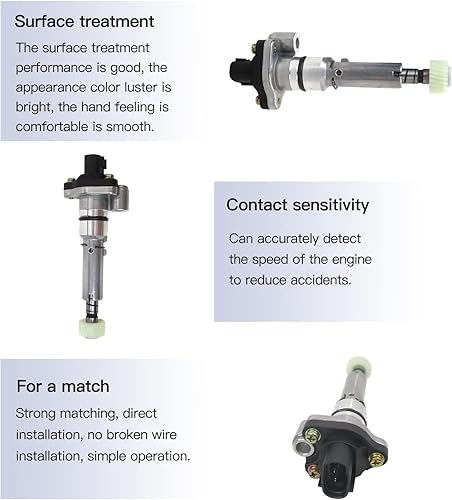 Surface treatment

The surface treatment performance is good, the appearance color luster is bright, the hand feeling is comfortable is smooth.

Contact sensitivity

Can accurately detect the speed of the engine to reduce accidents.

For a match

Strong matching, direct installation, no broken wire installation, simple operation.