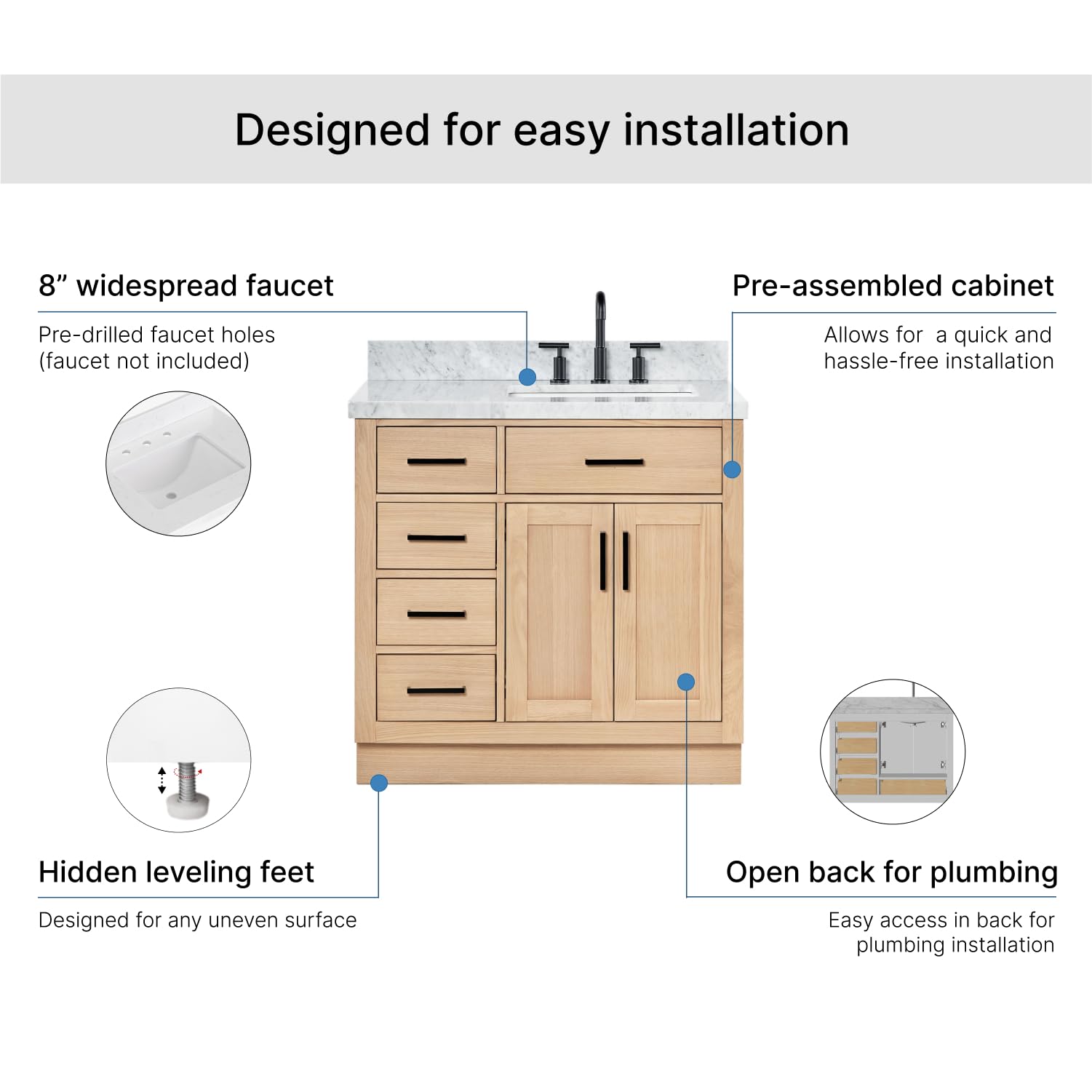 Designed for easy installation

8” widespread faucet

Pre-drilled faucet holes
(faucet not included)

Pre-assembled cabinet

Allows for  a quick and hassle-free installation

Hidden leveling feet

Designed for any uneven surface

Open back for plumbing

Easy access in back for plumbing installation