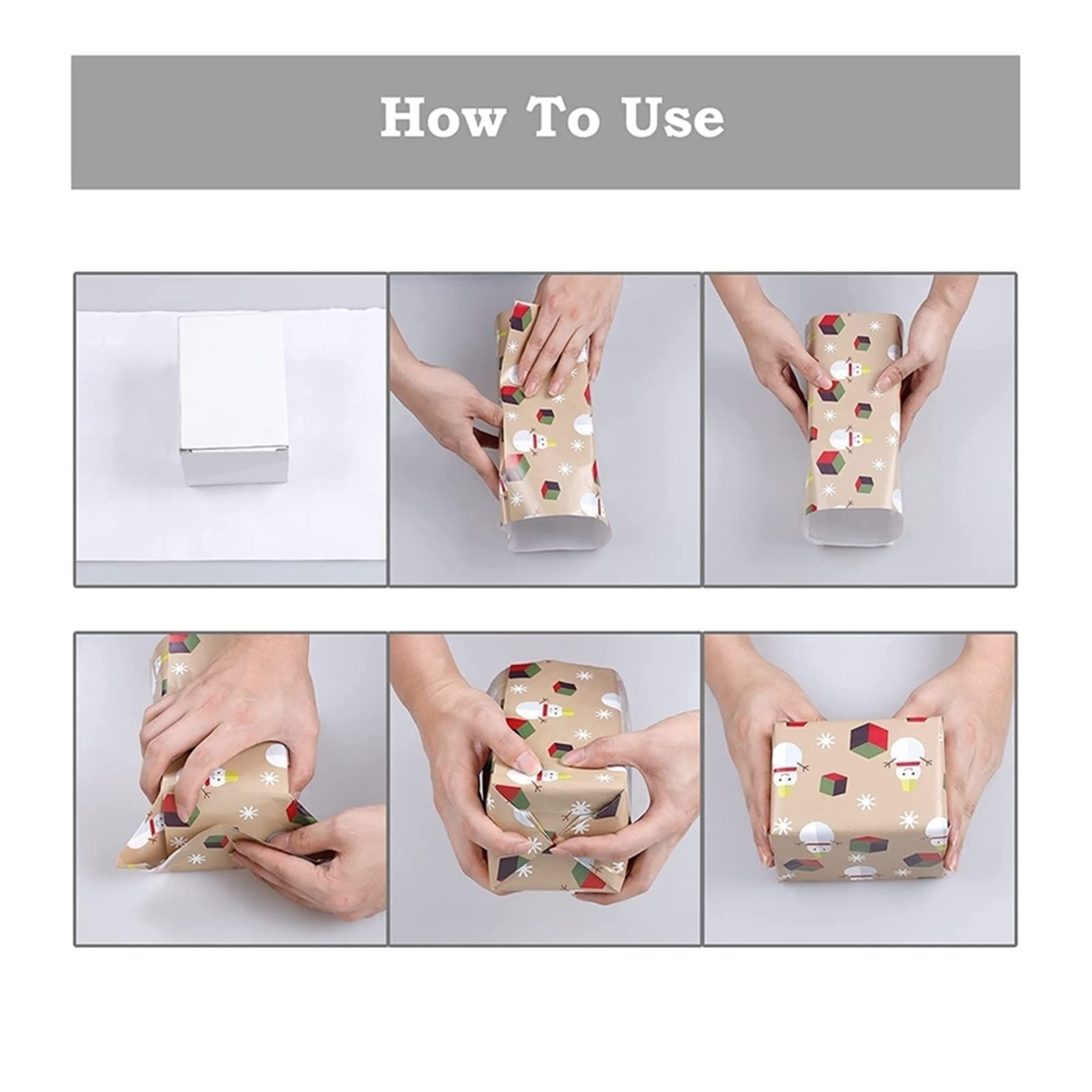 How To Use