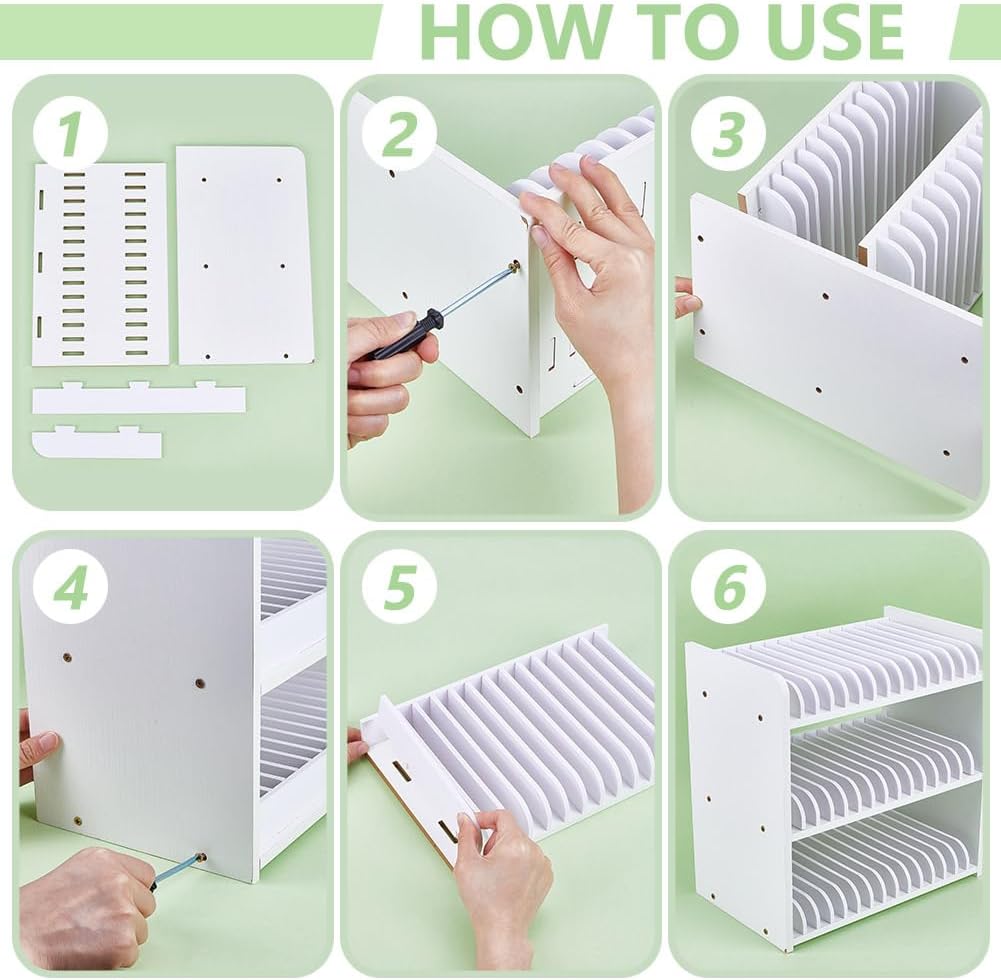 HOW TO USE

1

2

3

4

5

6