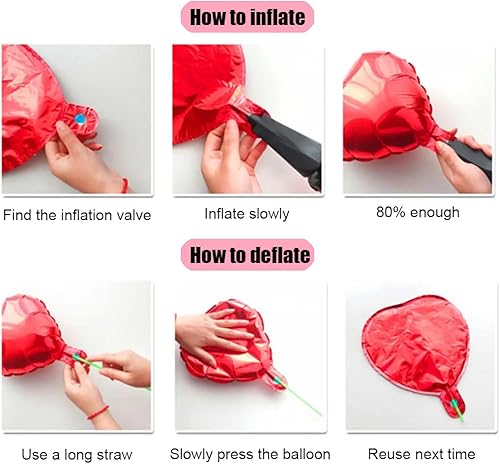 How to inflate

Find the inflation valve

Inflate slowly

80% enough

How to deflate

Use a long straw

Slowly press the balloon

Reuse next time