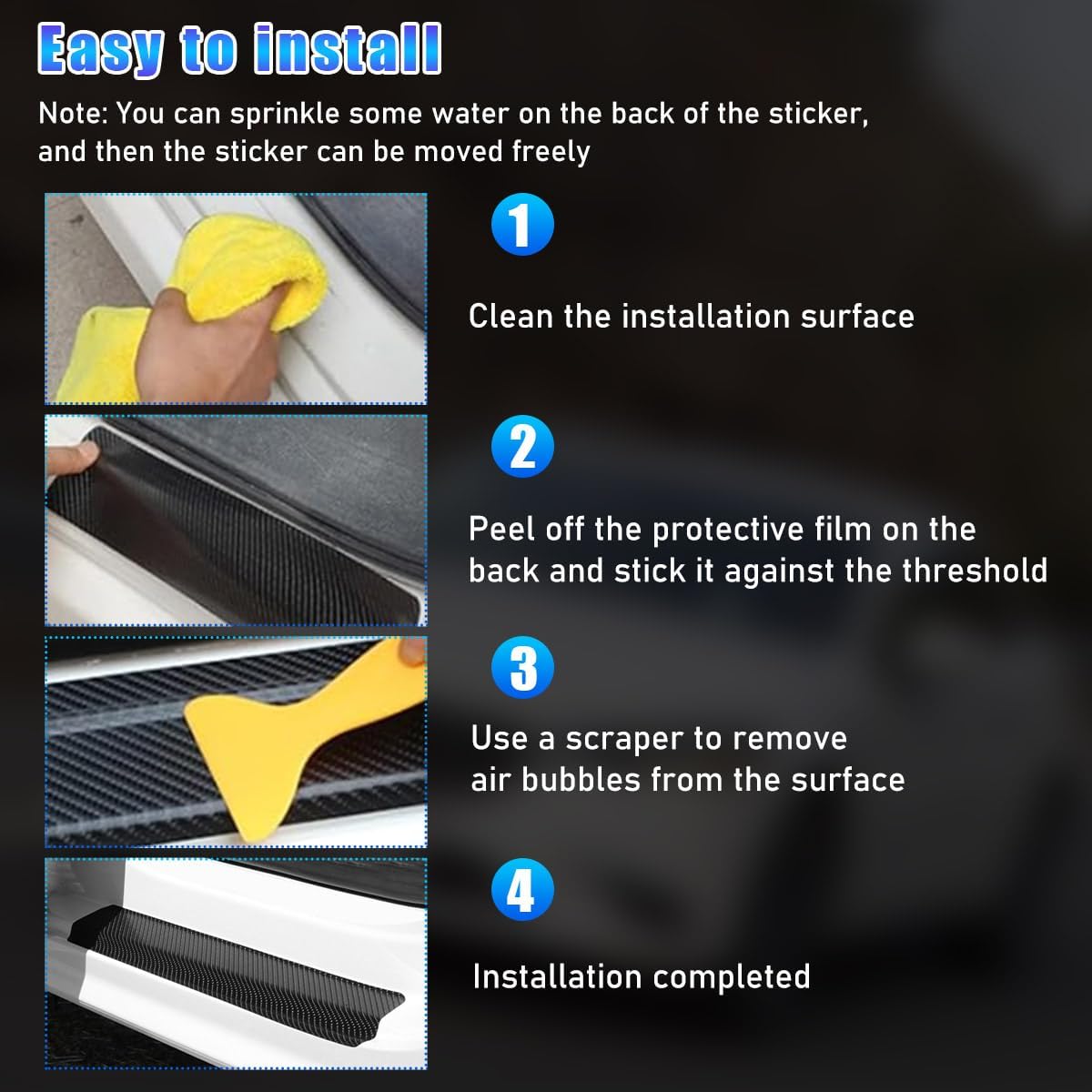 Easy to install

Note: You can sprinkle some water on the back of the sticker, and then the sticker can be moved freely

1

Clean the installation surface

2

Peel off the protective film on the back and stick it against the threshold

3

Use a scraper to remove air bubbles from the surface

4

Installation completed