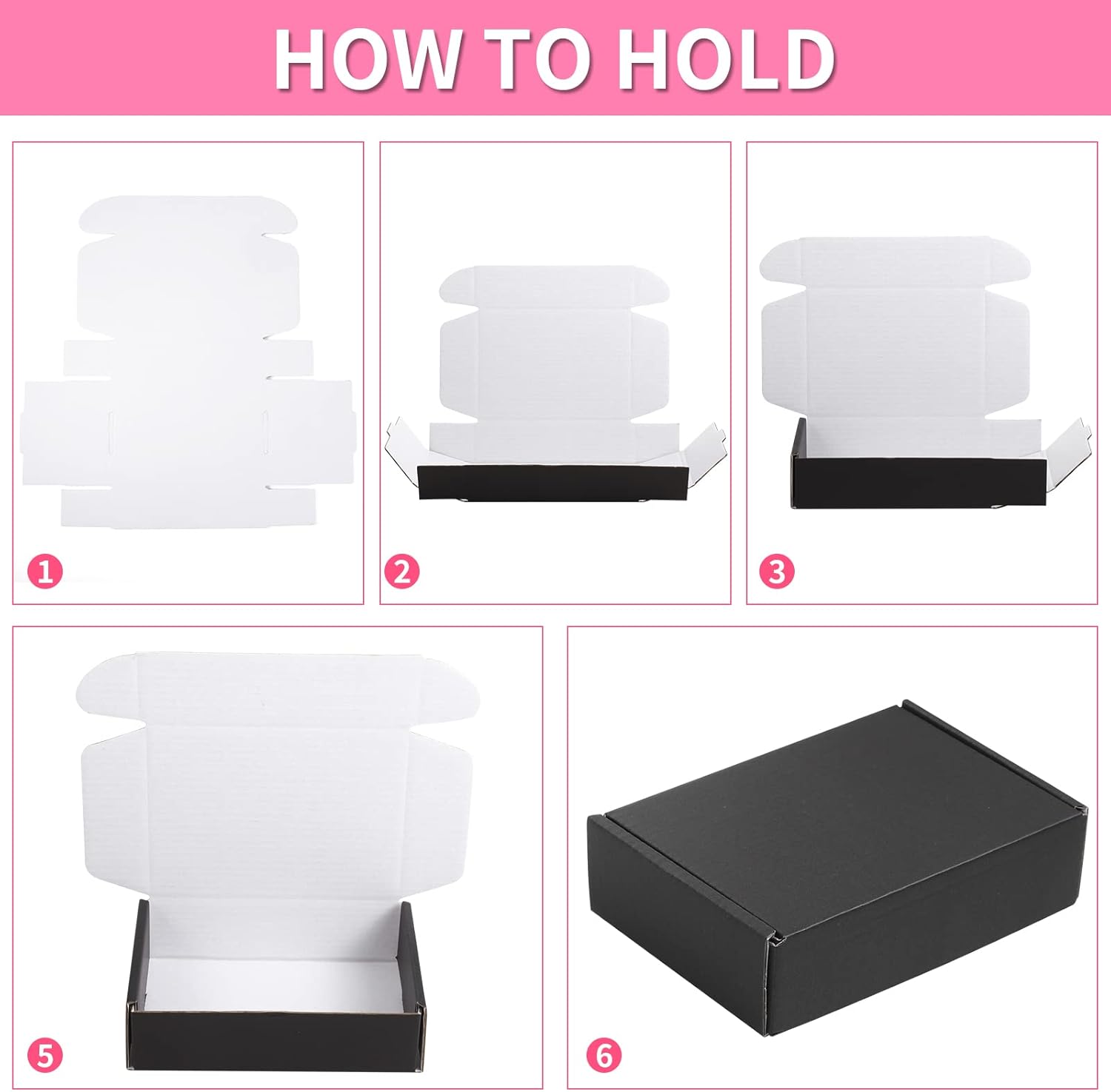 HOW TO HOLD

1

2

3

5

6