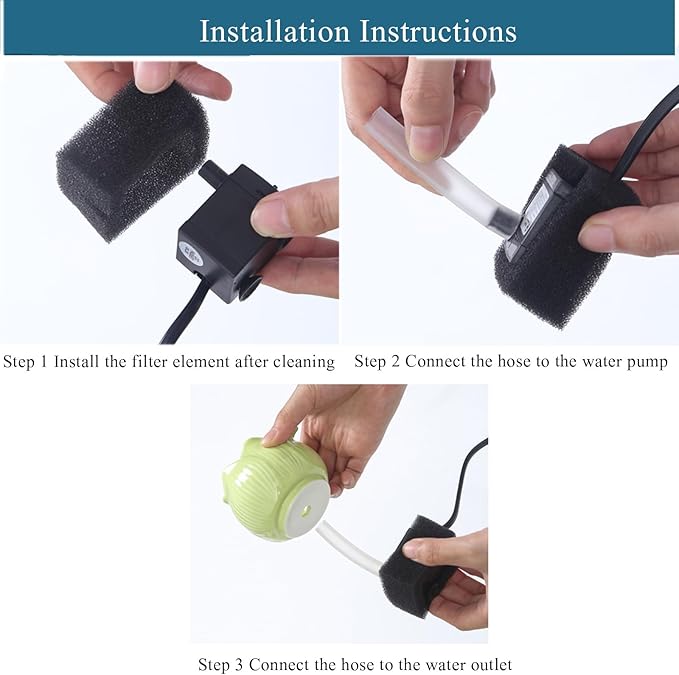 Installation Instructions

Step 1 Install the filter element after cleaning

Step 2 Connect the hose to the water pump

Step 3 Connect the hose to the water outlet