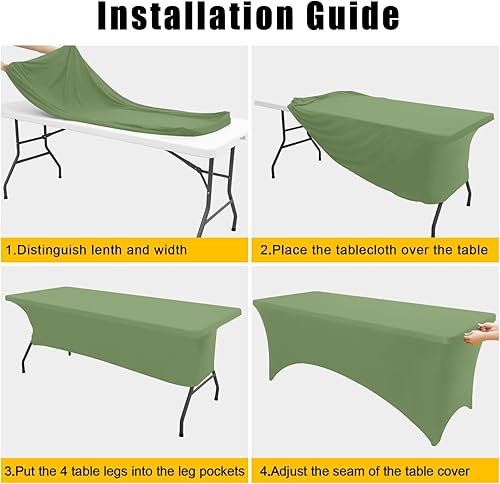 Installation Guide

1.Distinguish lenth and width

2.Place the tablecloth over the table

3.Put the 4 table legs into the leg pockets

4.Adjust the seam of the table cover