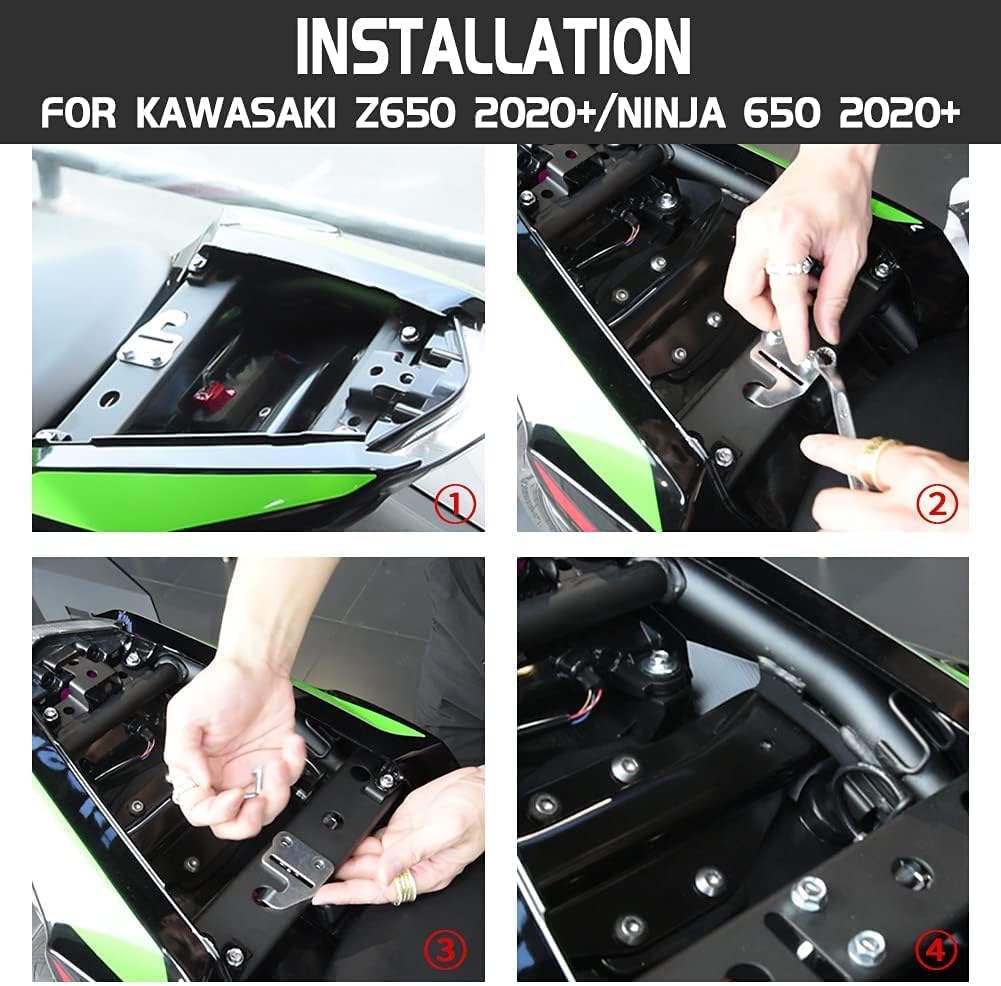 INSTALLATION
FOR KAWASAKI Z650 2020+/NINJA 650 2020+

①

②

③

④