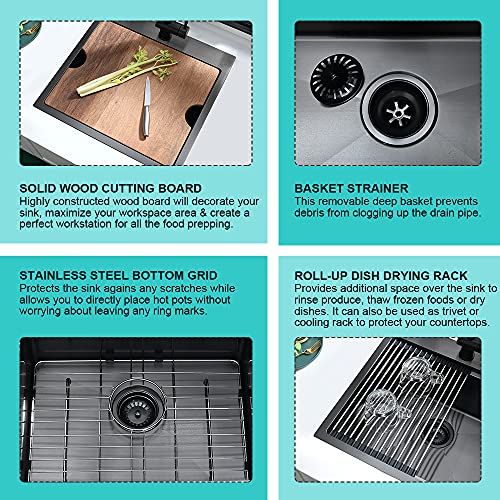 SOLID WOOD CUTTING BOARD
Highly constructed wood board will decorate your sink, maximize your workspace area & create a perfect workstation for all the food prepping.

BASKET STRAINER
This removable deep basket prevents debris from clogging up the drain pipe.

STAINLESS STEEL BOTTOM GRID
Protects the sink agains any scratches while allows you to directly place hot pots without worrying about leaving any ring marks.

ROLL-UP DISH DRYING RACK
Provides additional space over the sink to rinse produce, thaw frozen foods or dry dishes. It can also be used as trivet or cooling rack to protect your countertops.