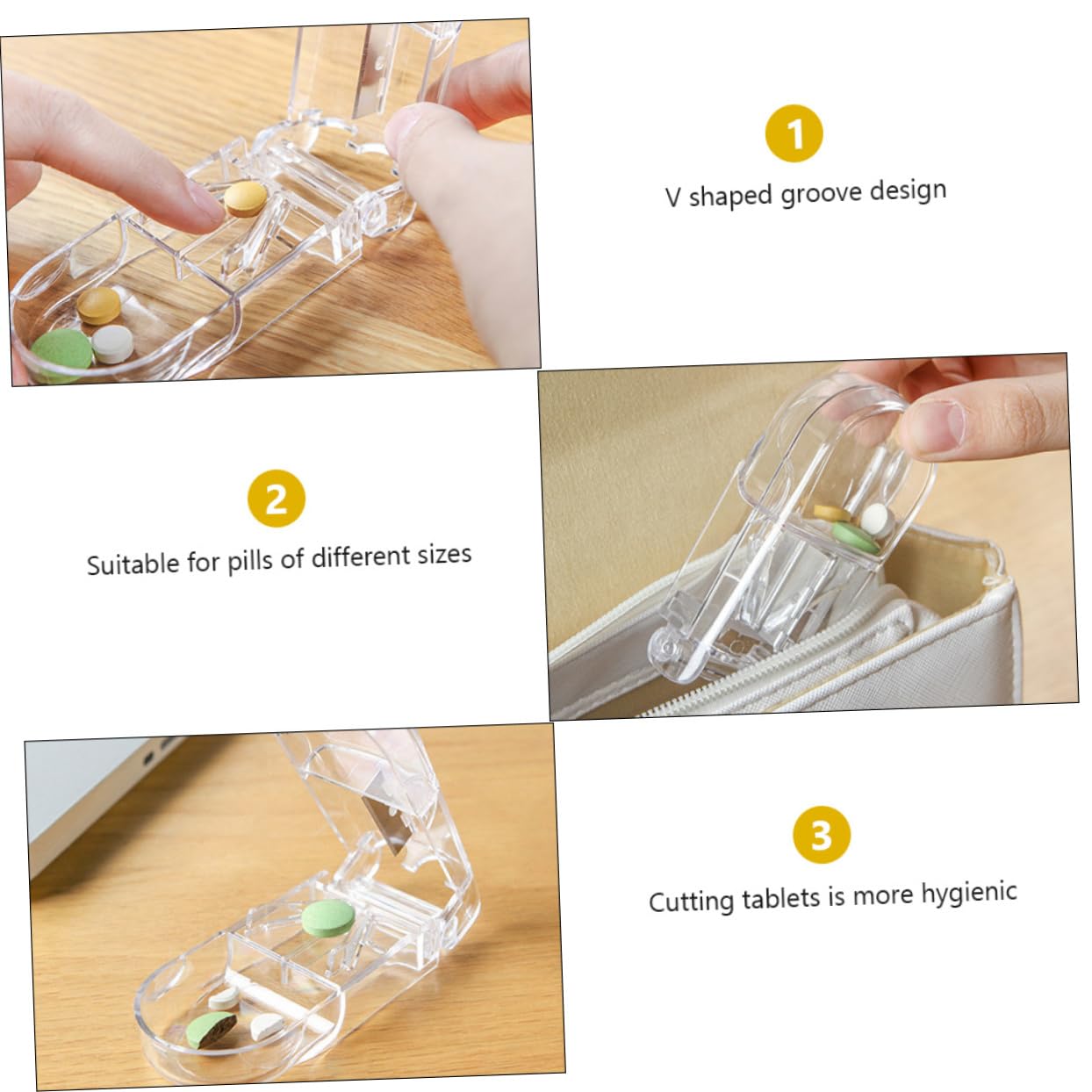 1
V shaped groove design

2
Suitable for pills of different sizes

3
Cutting tablets is more hygienic