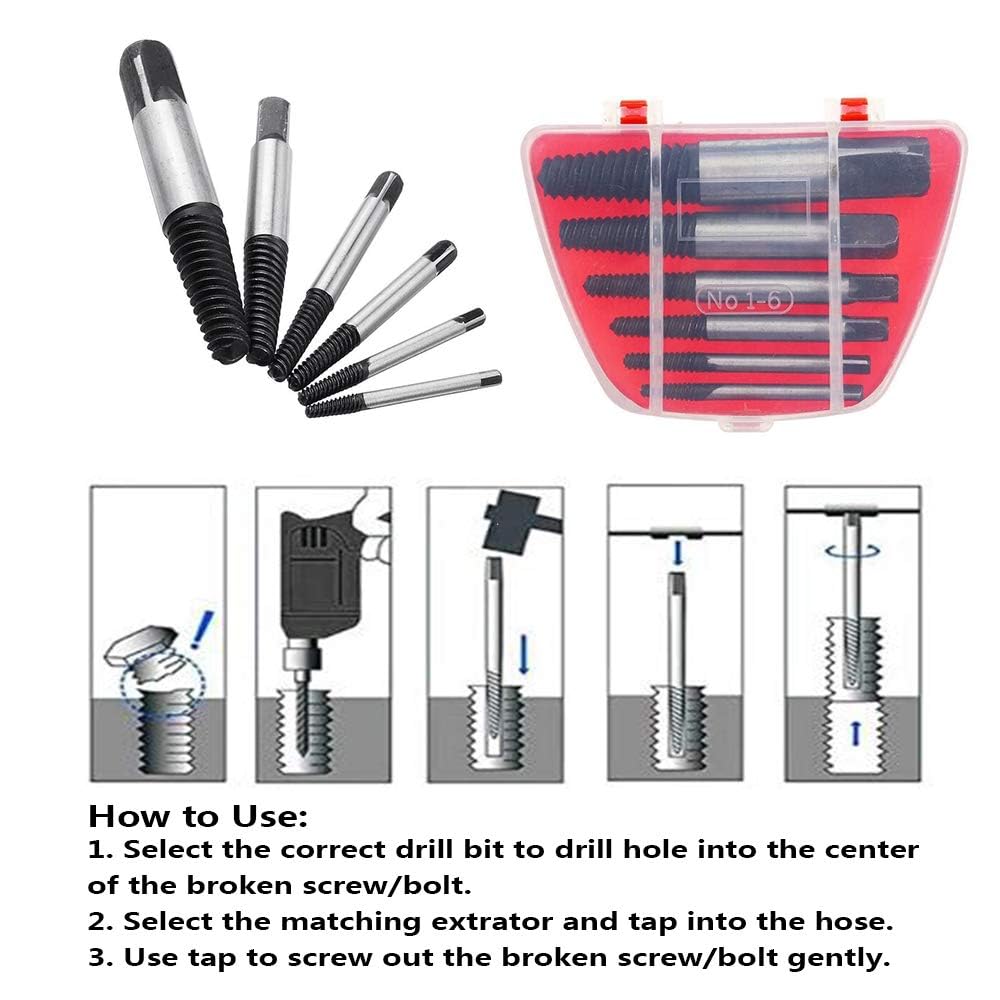 No 1-6

How to Use:
1. Select the correct drill bit to drill hole into the center of the broken screw/bolt.
2. Select the matching extrator and tap into the hose.
3. Use tap to screw out the broken screw/bolt gently.