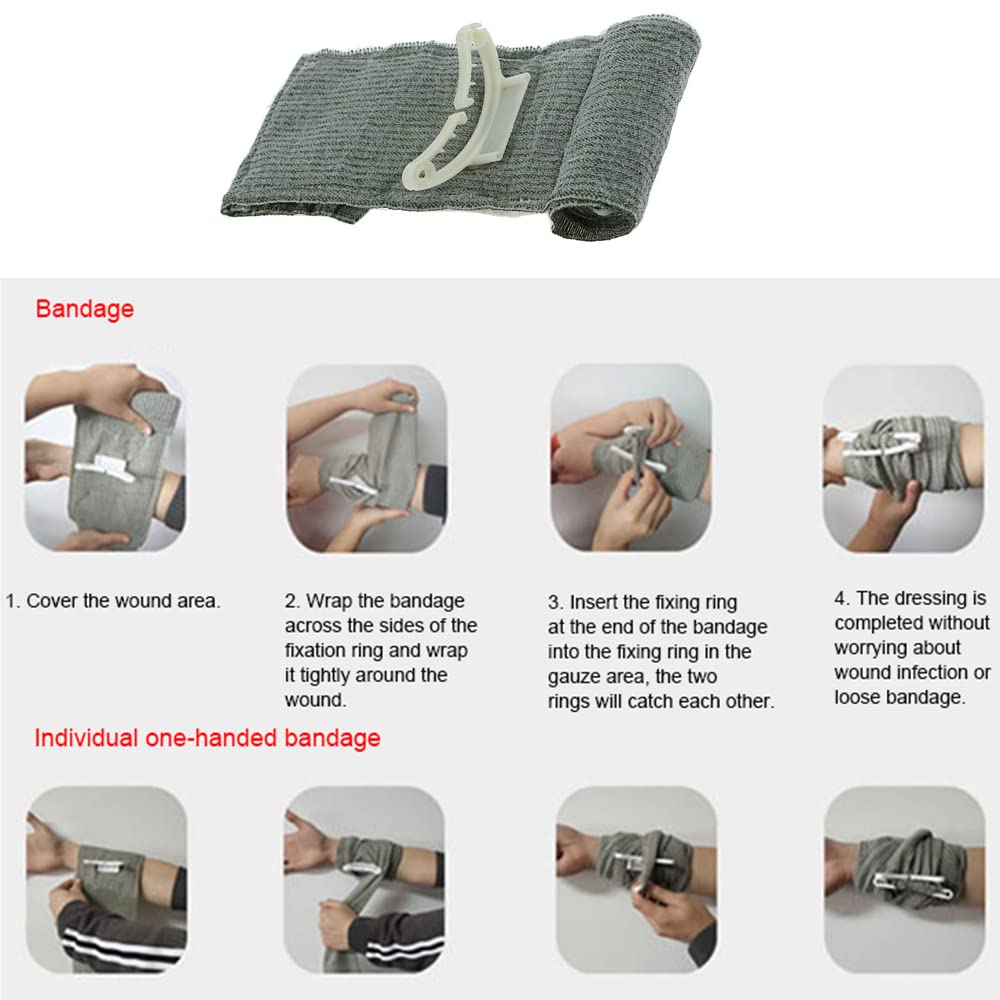 Bandage

1. Cover the wound area.

2. Wrap the bandage across the sides of the fixation ring and wrap it tightly around the wound.

3. Insert the fixing ring at the end of the bandage into the fixing ring in the gauze area, the two rings will catch each other.

4. The dressing is completed without worrying about wound infection or loose bandage.

Individual one-handed bandage