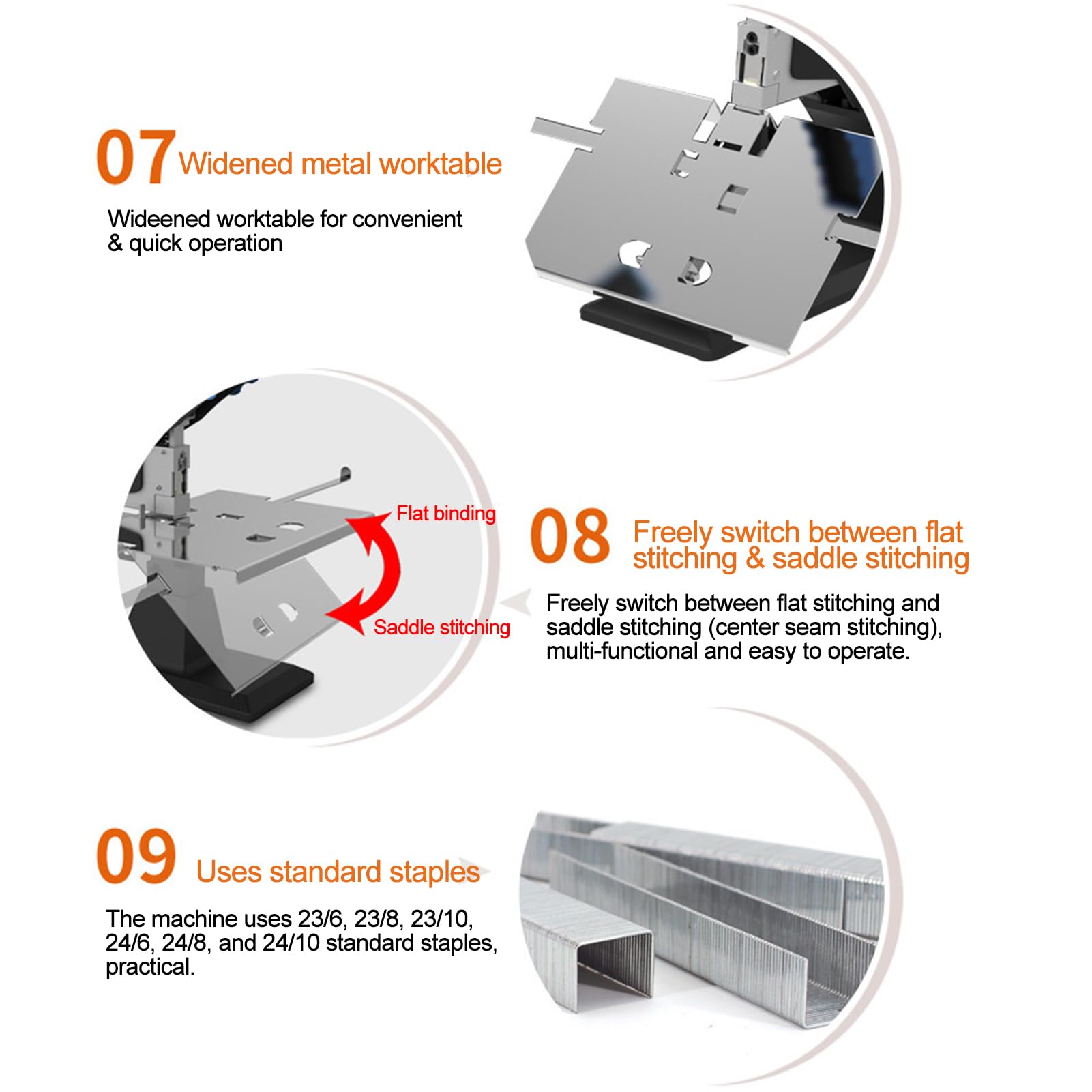 07 Widened metal worktable

Wideened worktable for convenient & quick operation

Flat binding

Saddle stitching

08 Freely switch between flat stitching & saddle stitching

Freely switch between flat stitching and saddle stitching (center seam stitching), multi-functional and easy to operate.

09 Uses standard staples

The machine uses 23/6, 23/8, 23/10, 24/6, 24/8, and 24/10 standard staples, practical.