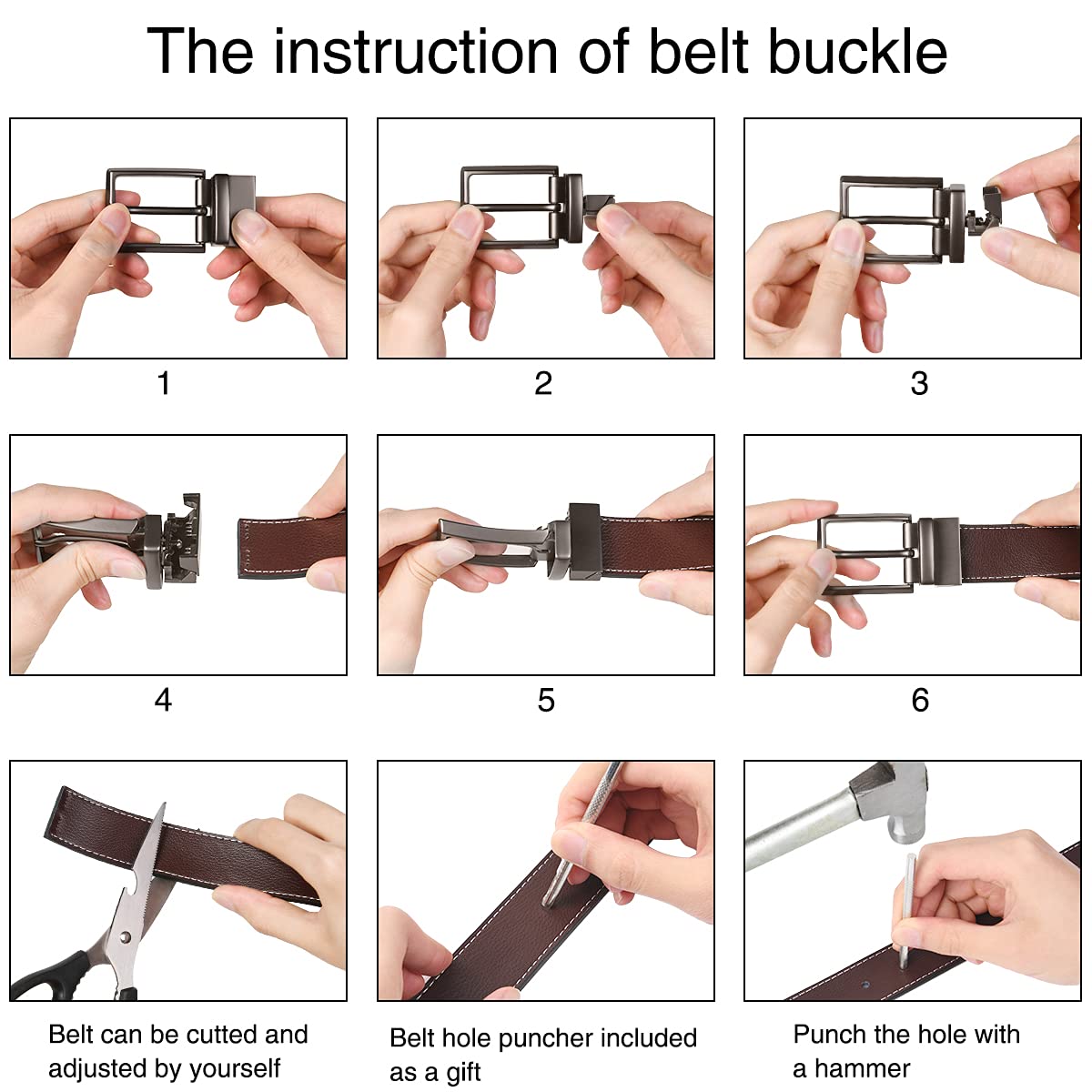 The instruction of belt buckle

1

2

3

4

5

6

Belt can be cutted and adjusted by yourself

Belt hole puncher included as a gift

Punch the hole with a hammer