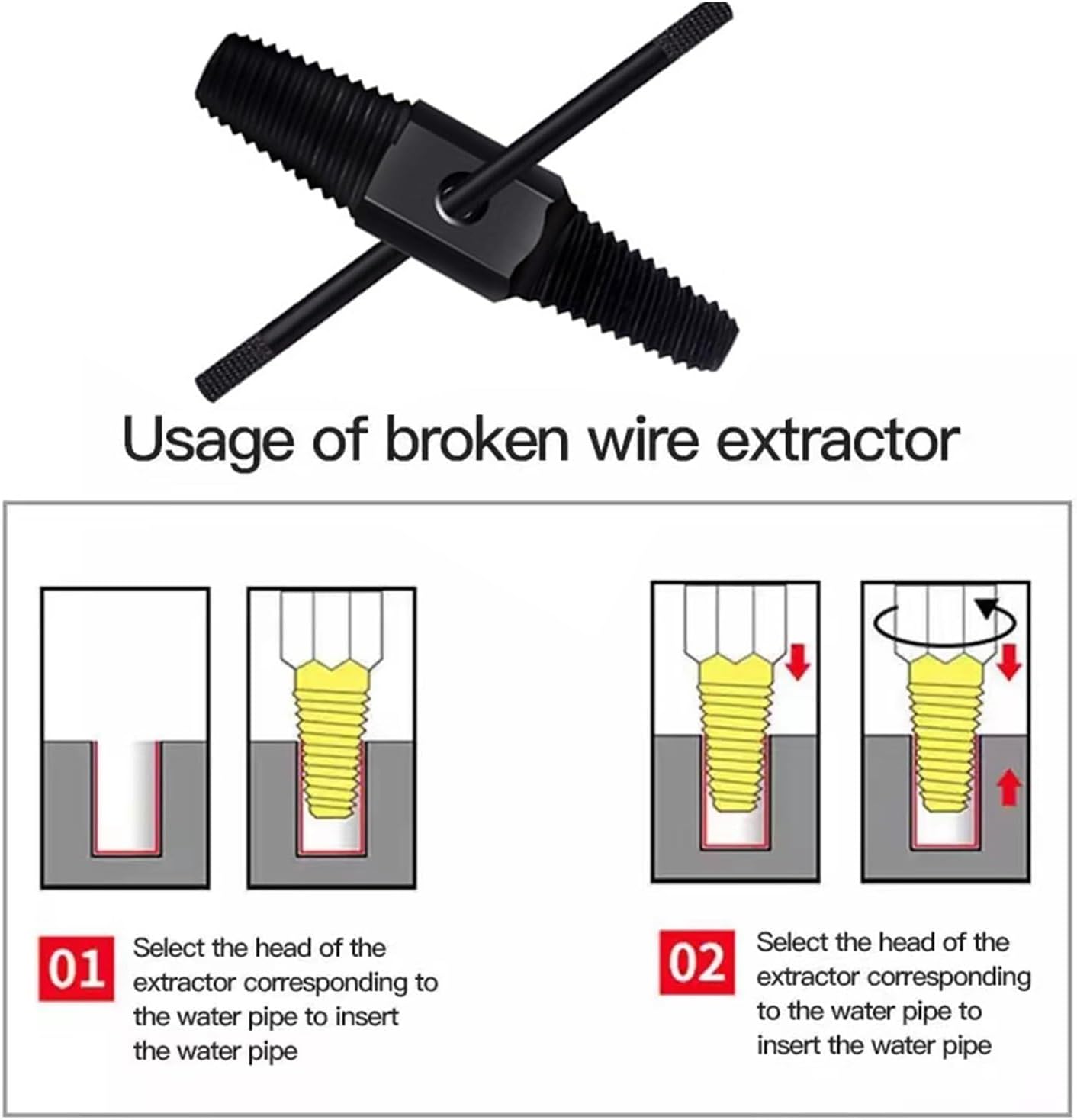 Usage of broken wire extractor

01

Select the head of the extractor corresponding to the water pipe to insert the water pipe

02

Select the head of the extractor corresponding to the water pipe to insert the water pipe