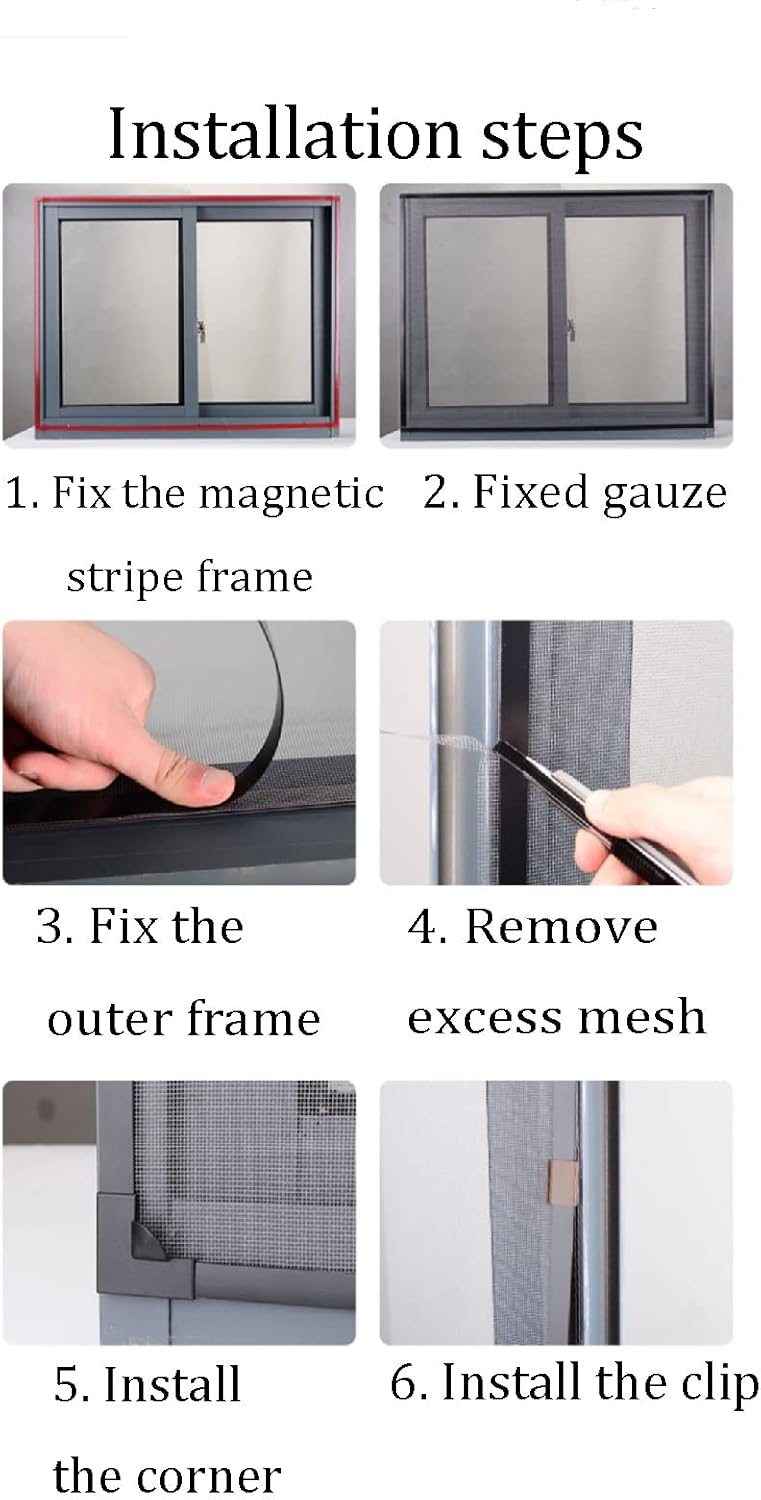 Installation steps

1. Fix the magnetic stripe frame

2. Fixed gauze

3. Fix the outer frame

4. Remove excess mesh

5. Install the corner

6. Install the clip