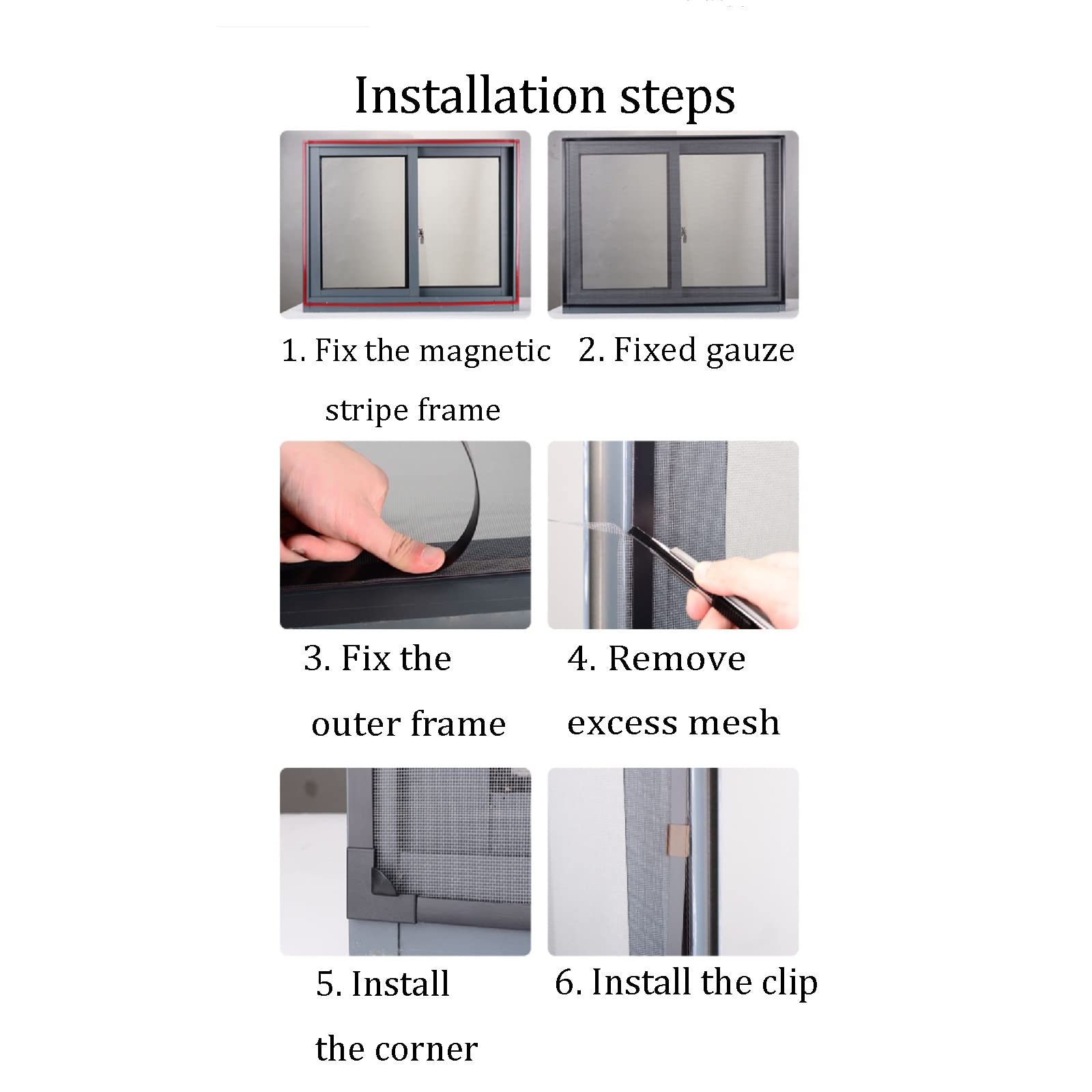 Installation steps

1. Fix the magnetic stripe frame

2. Fixed gauze

3. Fix the outer frame

4. Remove excess mesh

5. Install the corner

6. Install the clip