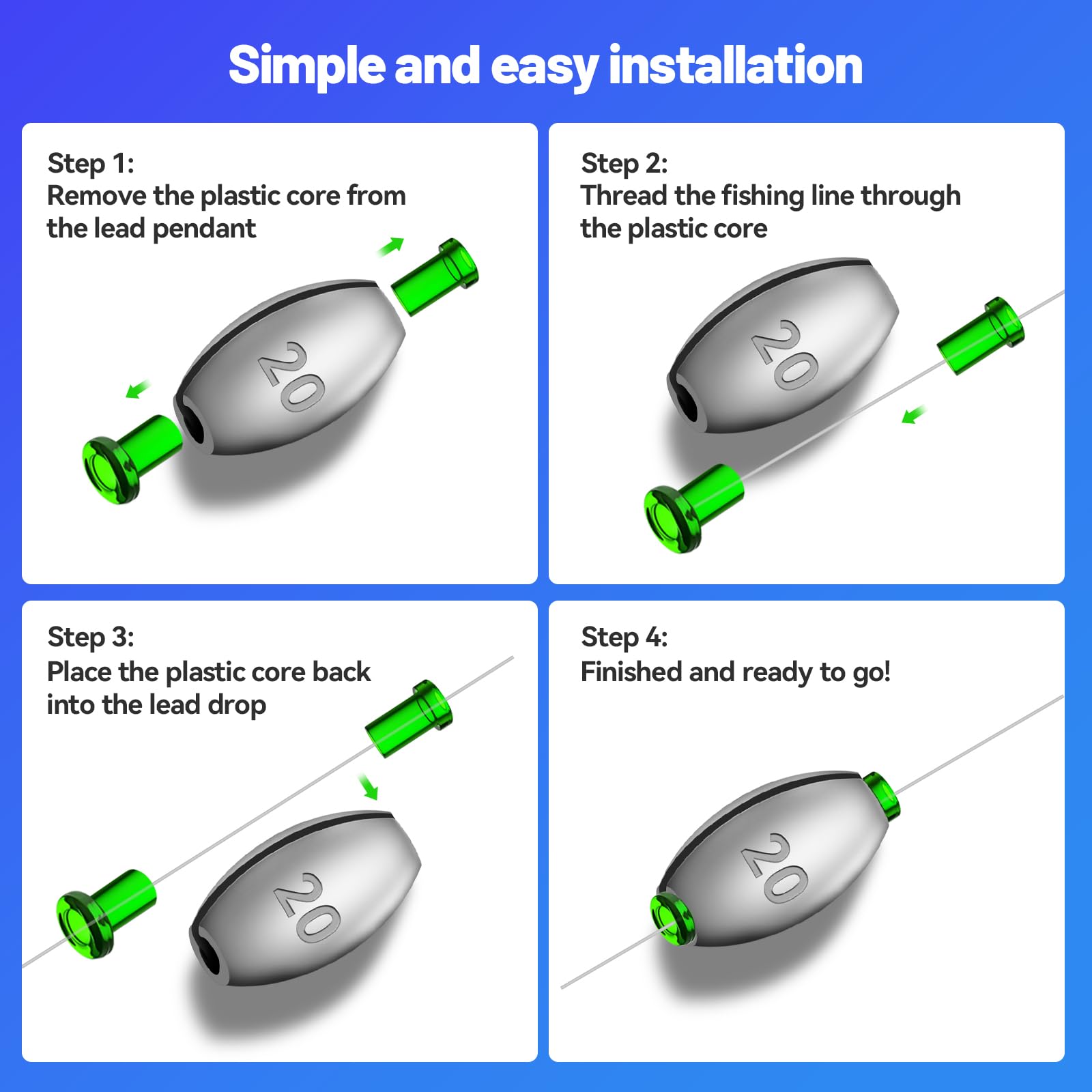 Simple and easy installation

Step 1:
Remove the plastic core from the lead pendant

20

Step 2:
Thread the fishing line through the plastic core

20

Step 3:
Place the plastic core back into the lead drop

20

Step 4:
Finished and ready to go!

20