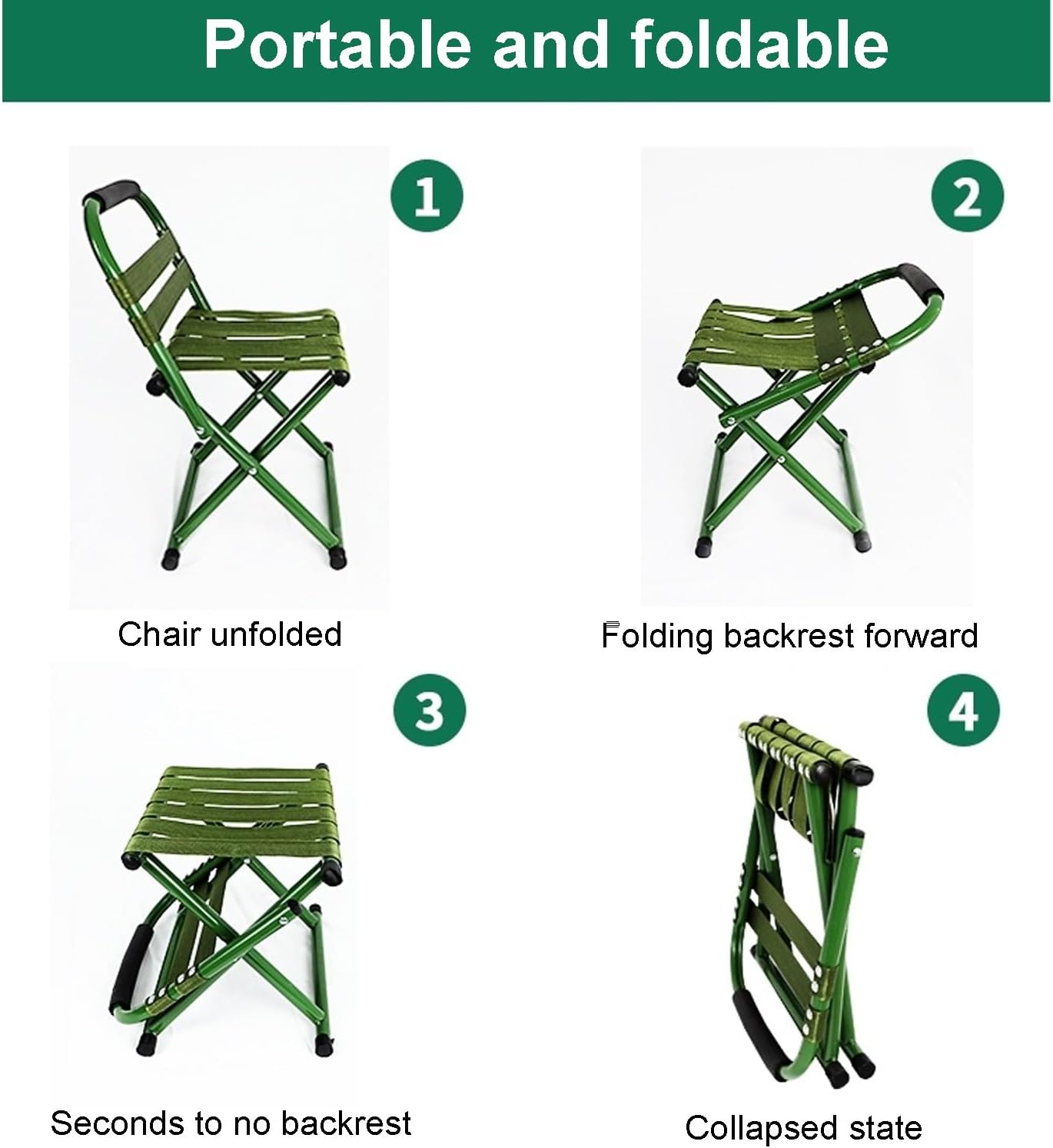 Portable and foldable

1

Chair unfolded

2

Folding backrest forward

3

Seconds to no backrest

4

Collapsed state