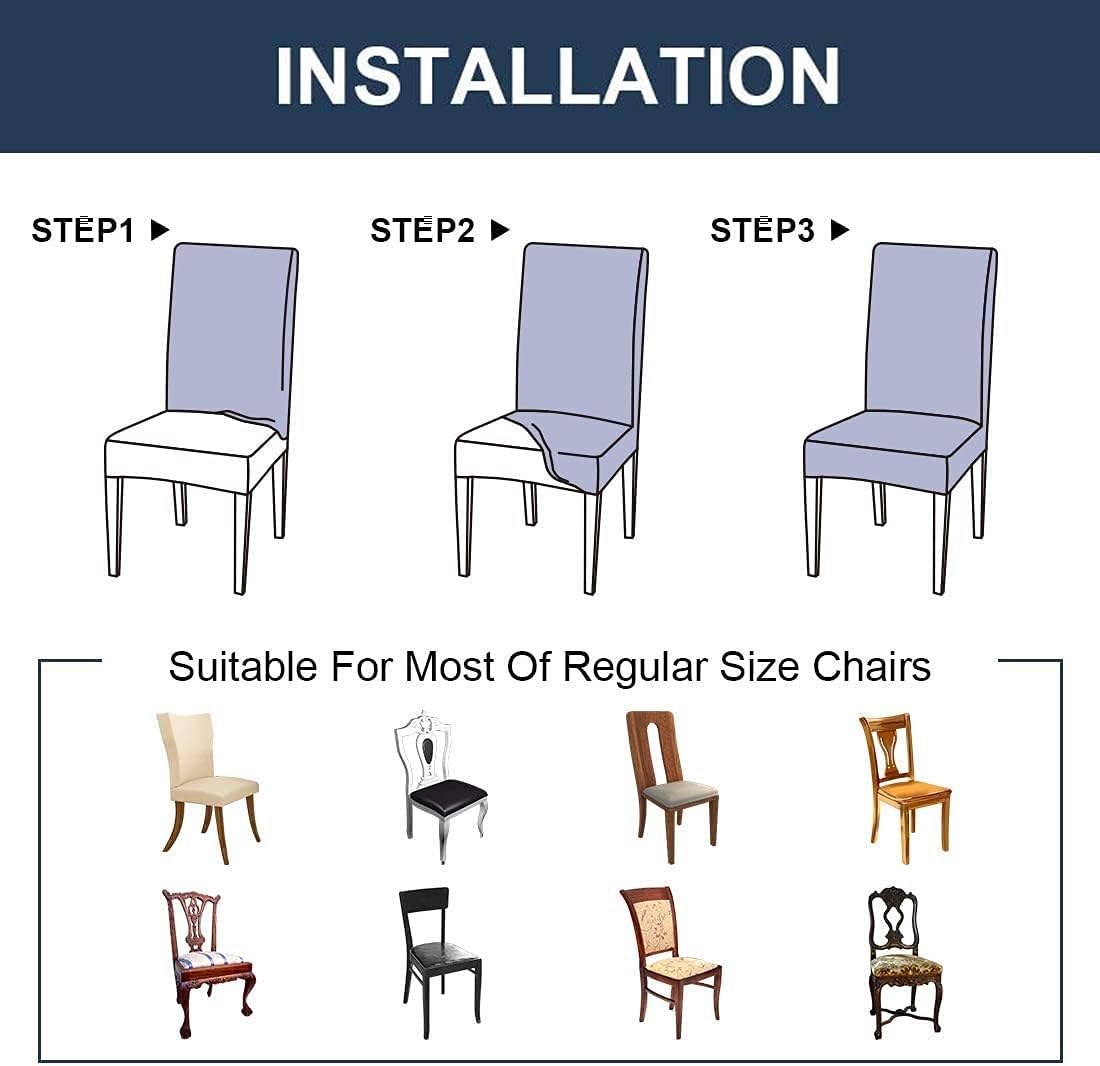 INSTALLATION

STEP1 ▶

STEP2 ▶

STEP3 ▶

Suitable For Most Of Regular Size Chairs