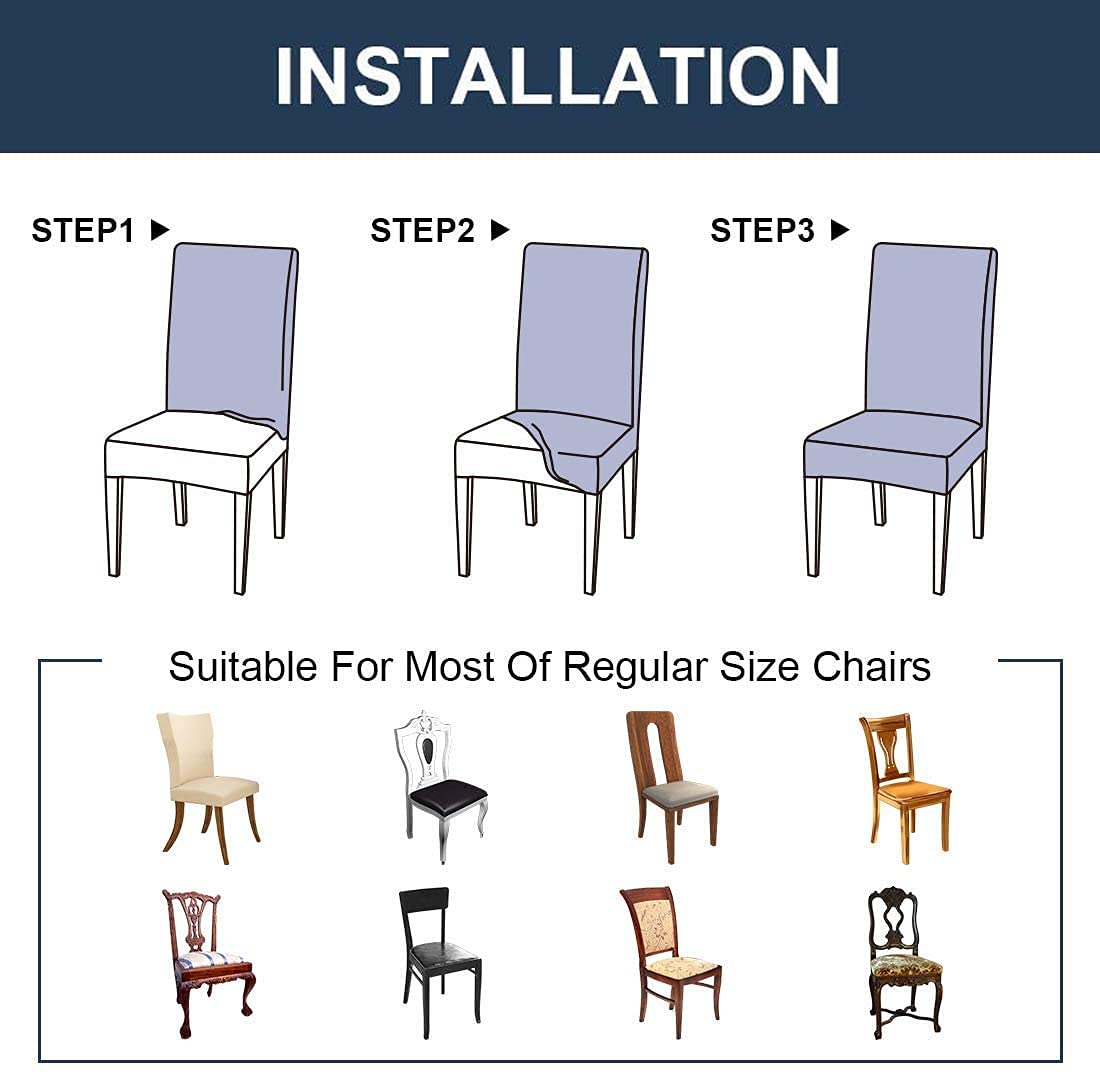 INSTALLATION

STEP1 ▶

STEP2 ▶

STEP3 ▶

Suitable For Most Of Regular Size Chairs