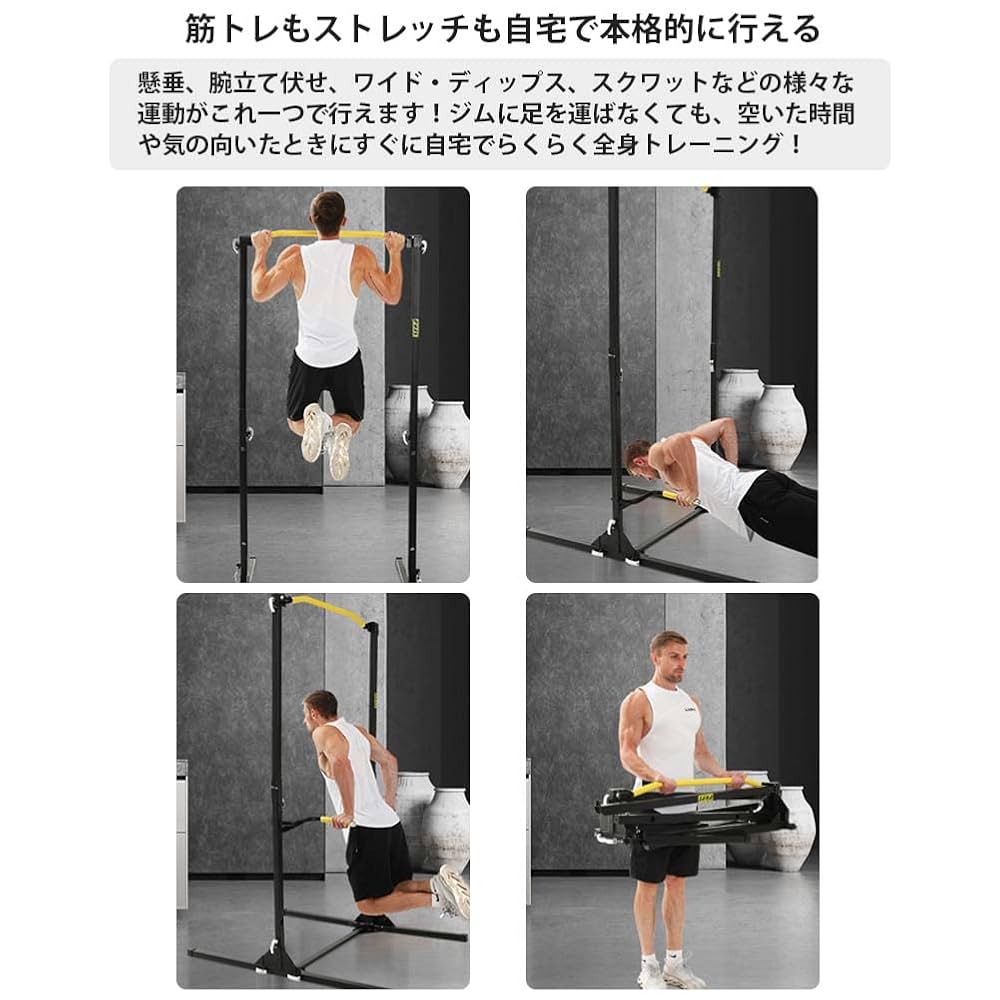 筋トレもストレッチも自宅で本格的に行える

懸垂、腕立て伏せ、ワイド・ディップス、スクワットなどの様々な運動がこれ一つで行えます！ジムに足を運ばなくても、空いた時間や気の向いたときにすぐに自宅でらくらく全身トレーニング！